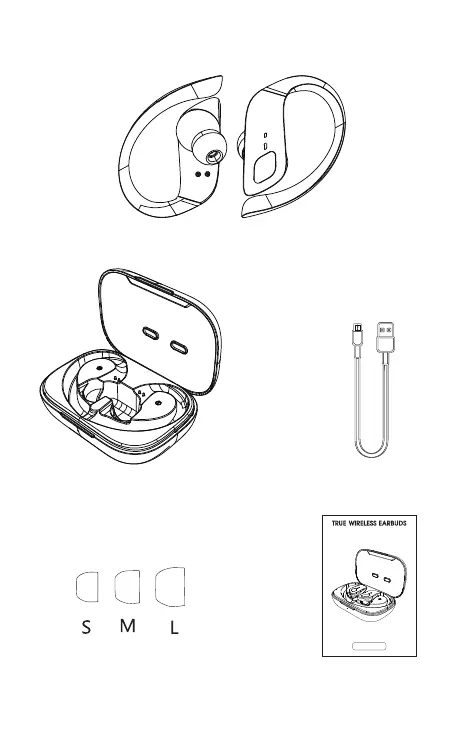 S M L

TRUE WIRELESS EARBUDS