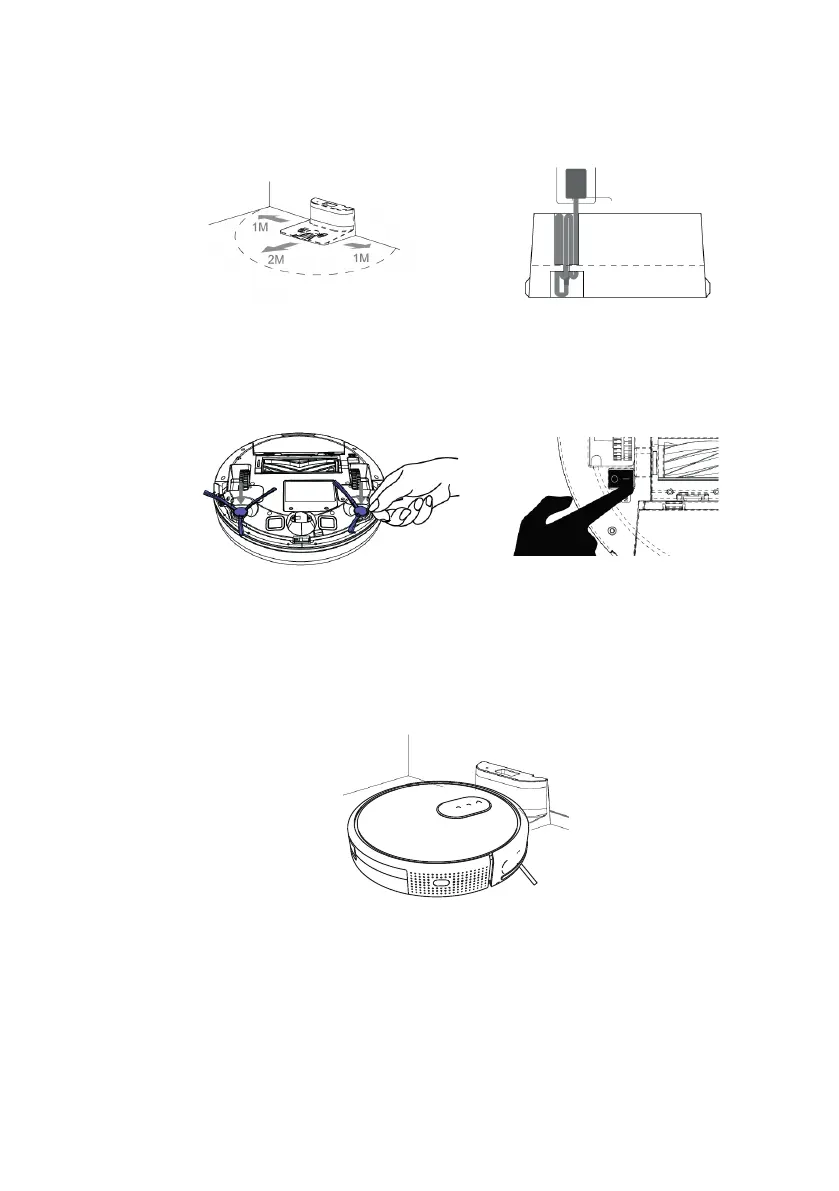 1M
2M
1M