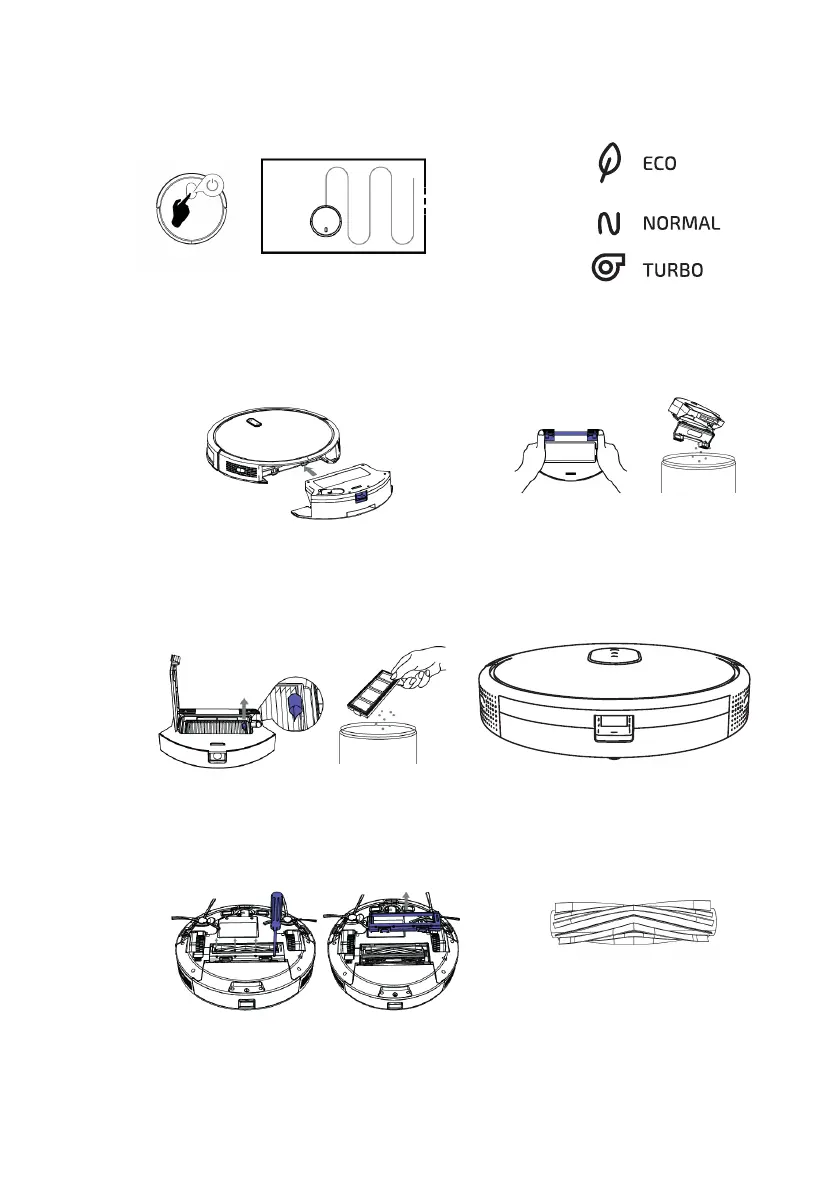 ECO

NORMAL

TURBO