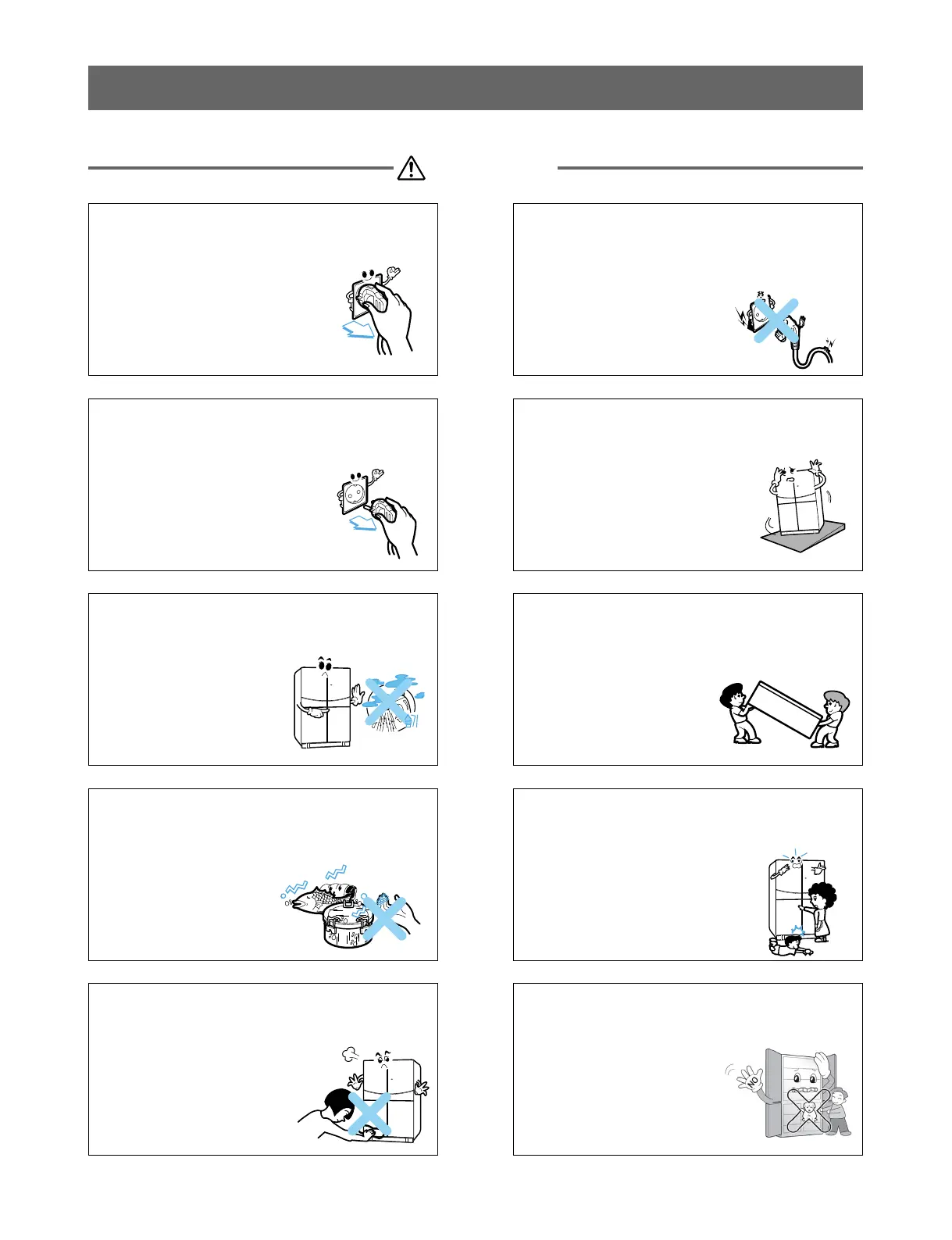 NO