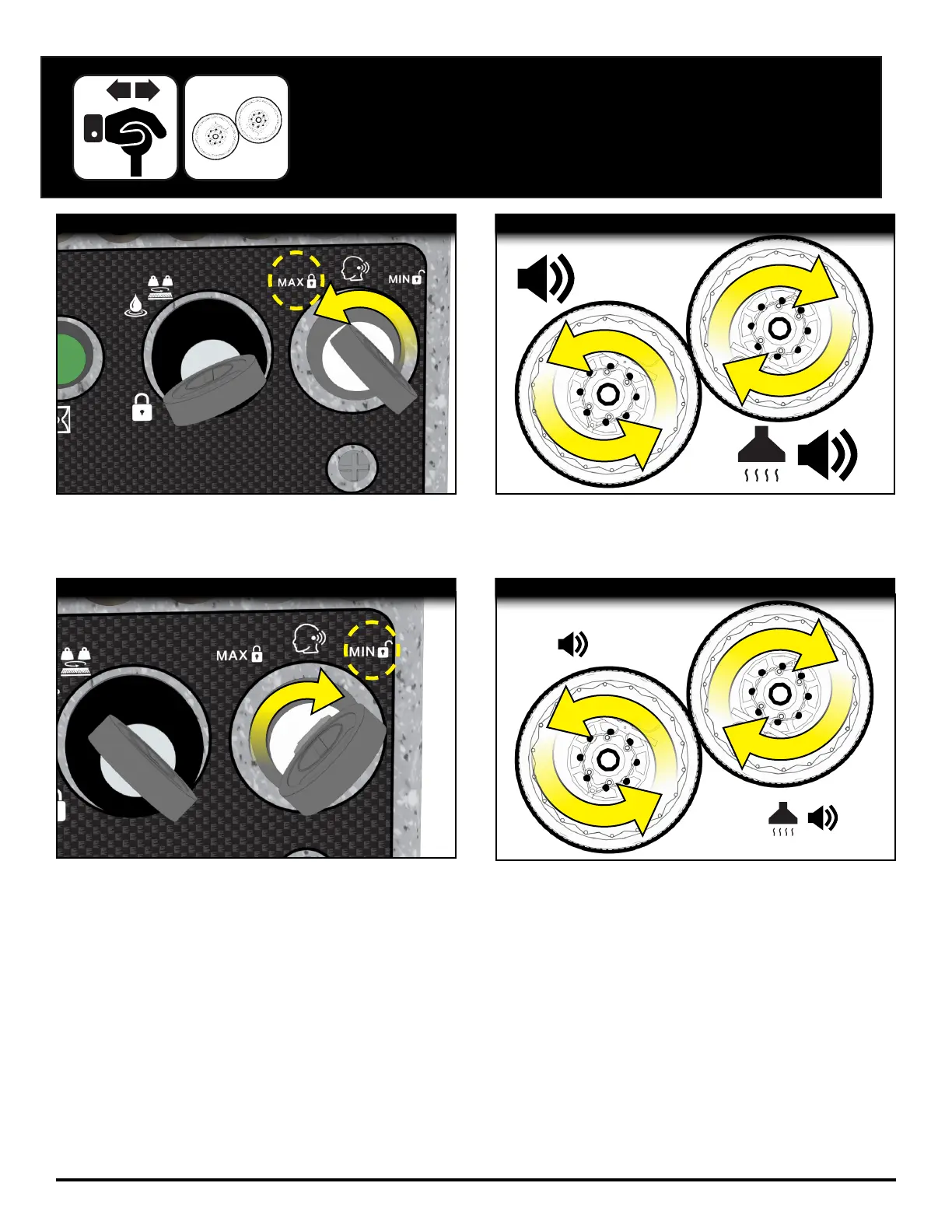 MAX

MIN

MAX

MIN