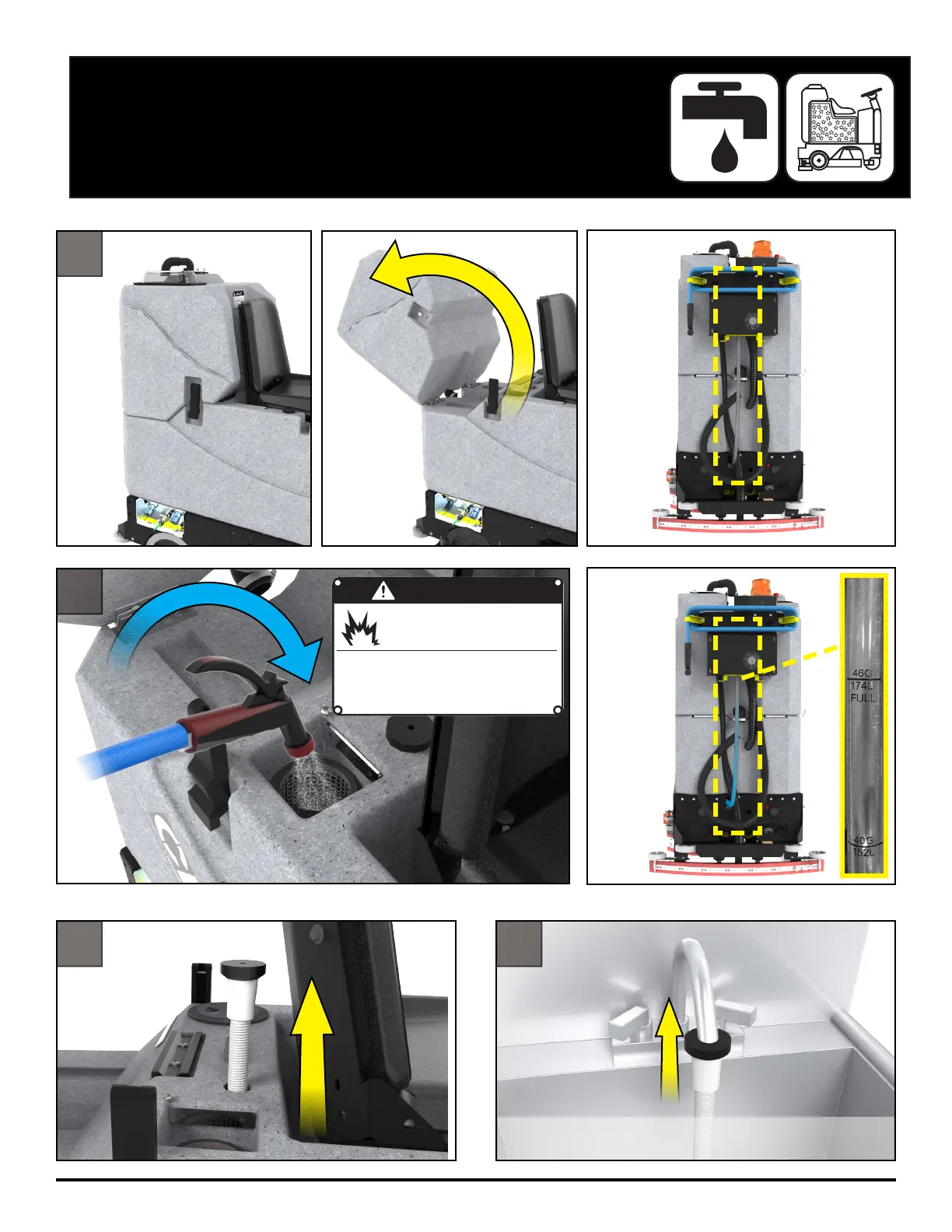 46G
174L
FULL

40G
152L