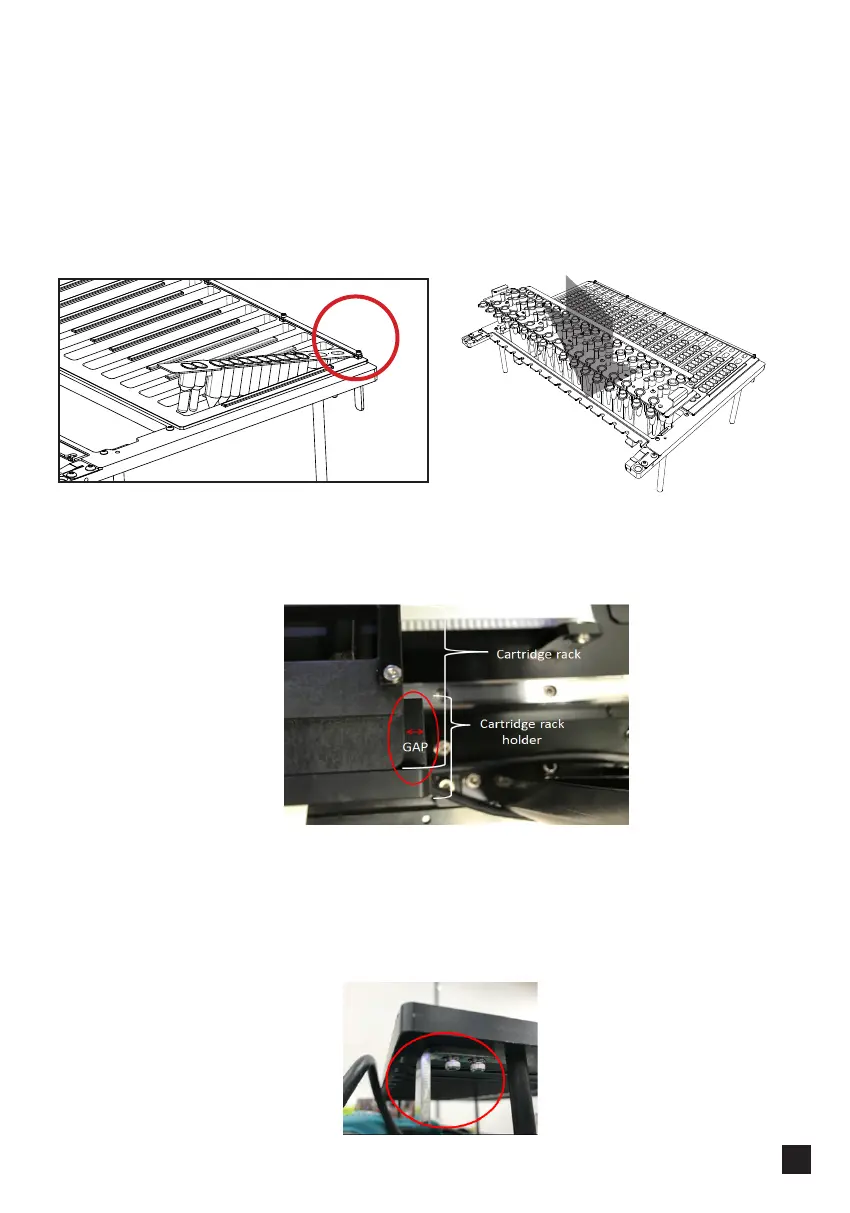 Cartridge rack

Cartridge rack holder

GAP