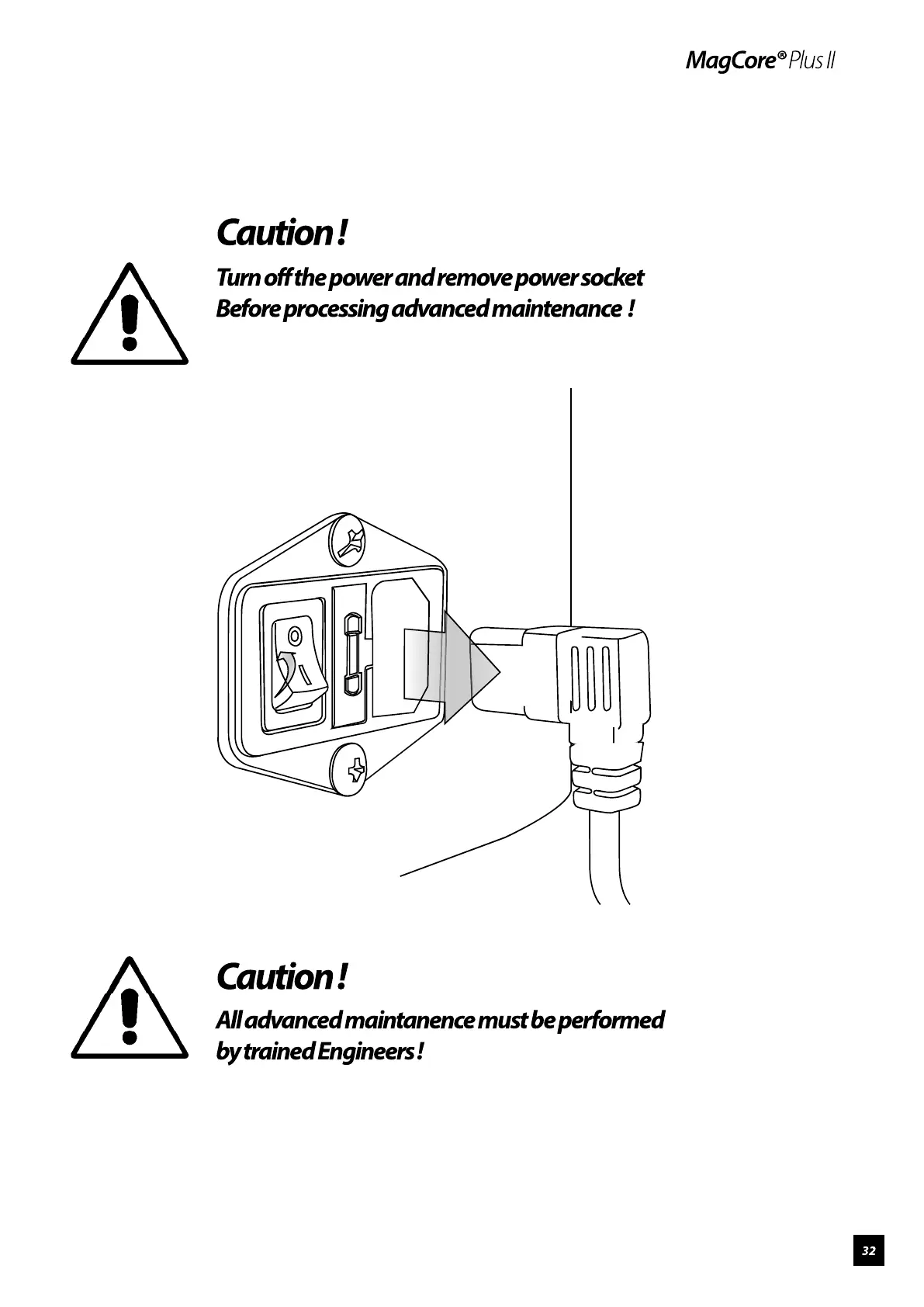 MagCore® Plus II

Caution !

Turn off the power and remove power socket
Before processing advanced maintenance !

Caution !

All advanced maintanence must be performed
by trained Engineers !

32