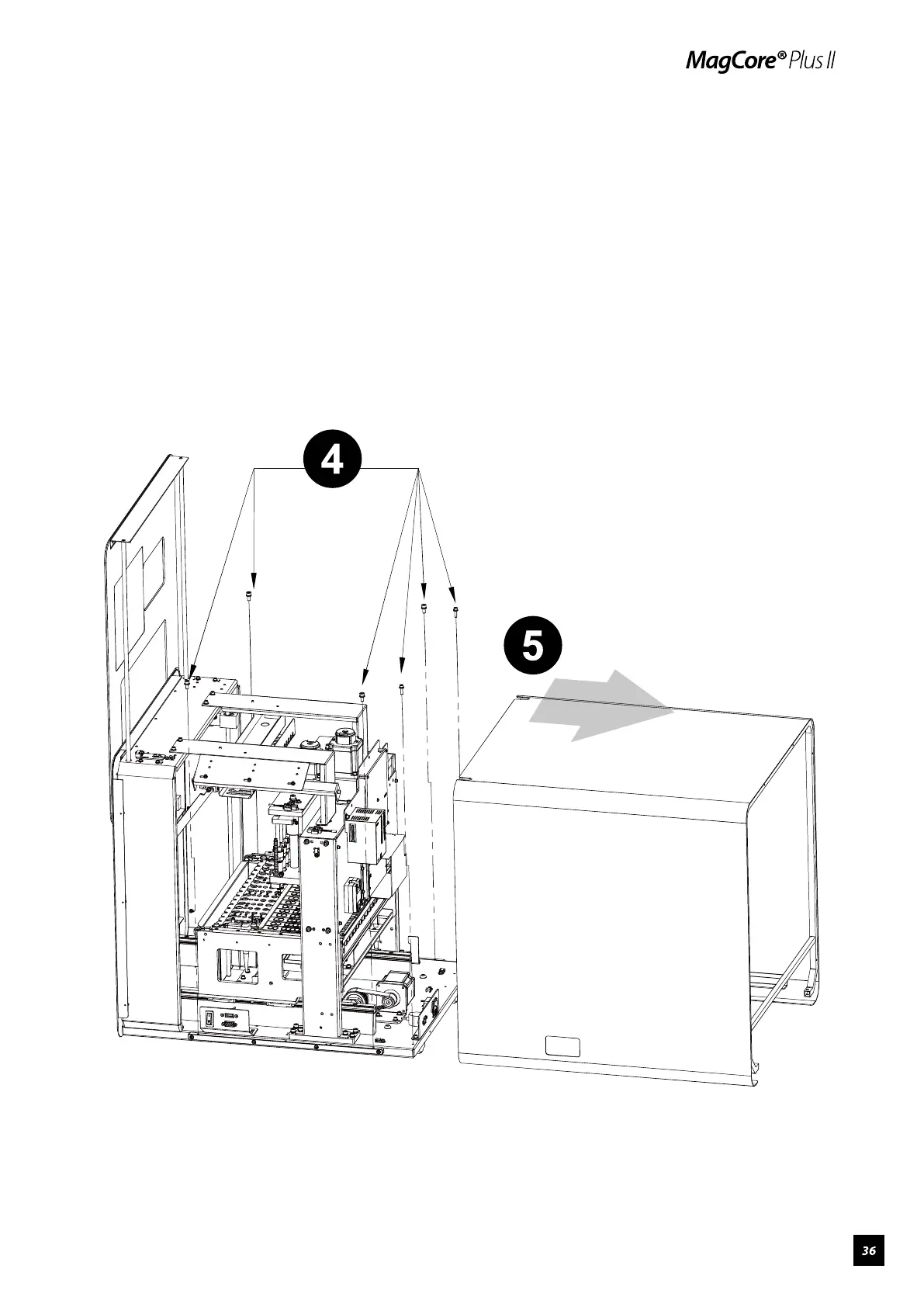 MagCore® Plus II

4

5

36