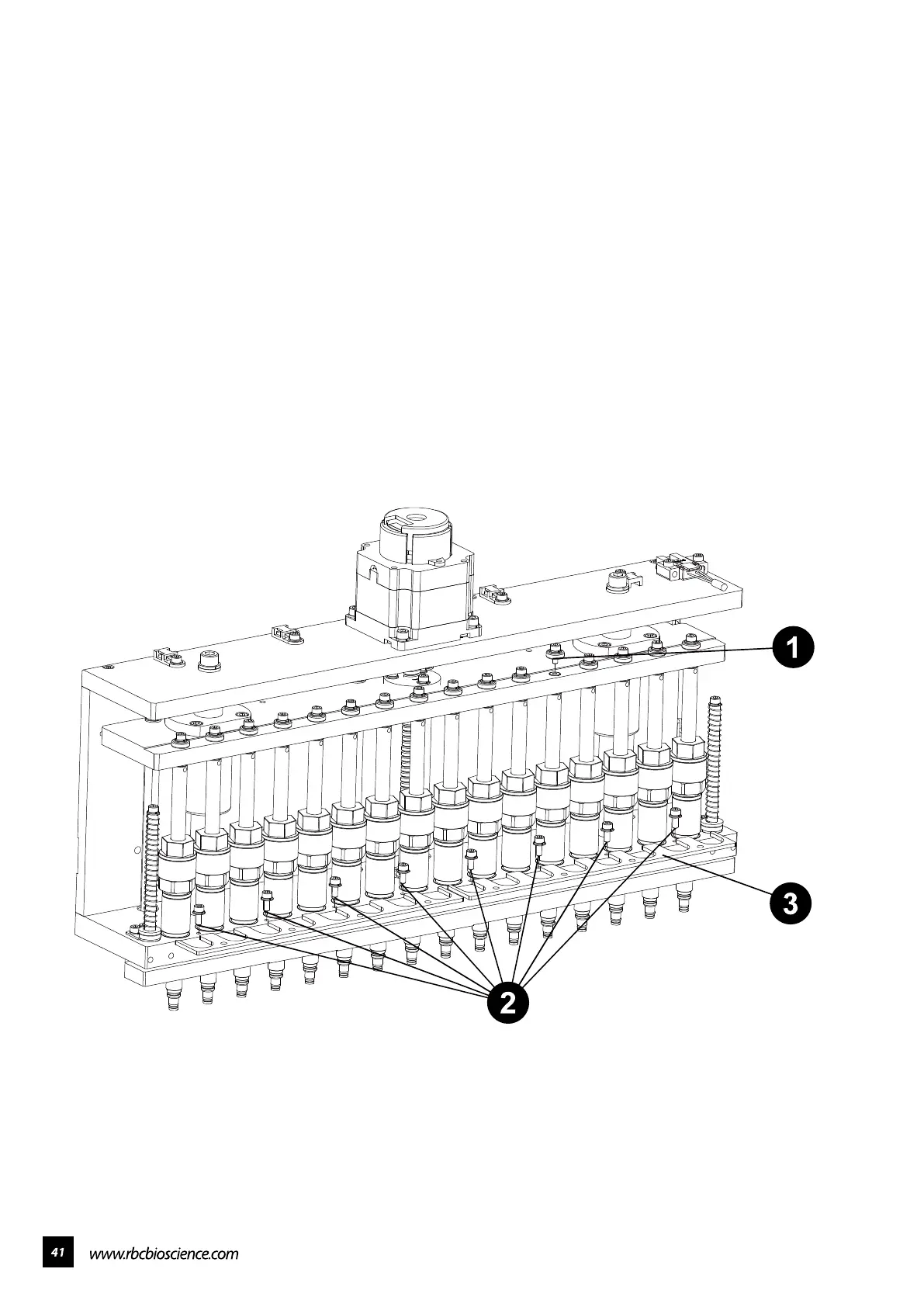 1

3

2

41 www.rbcbioscience.com