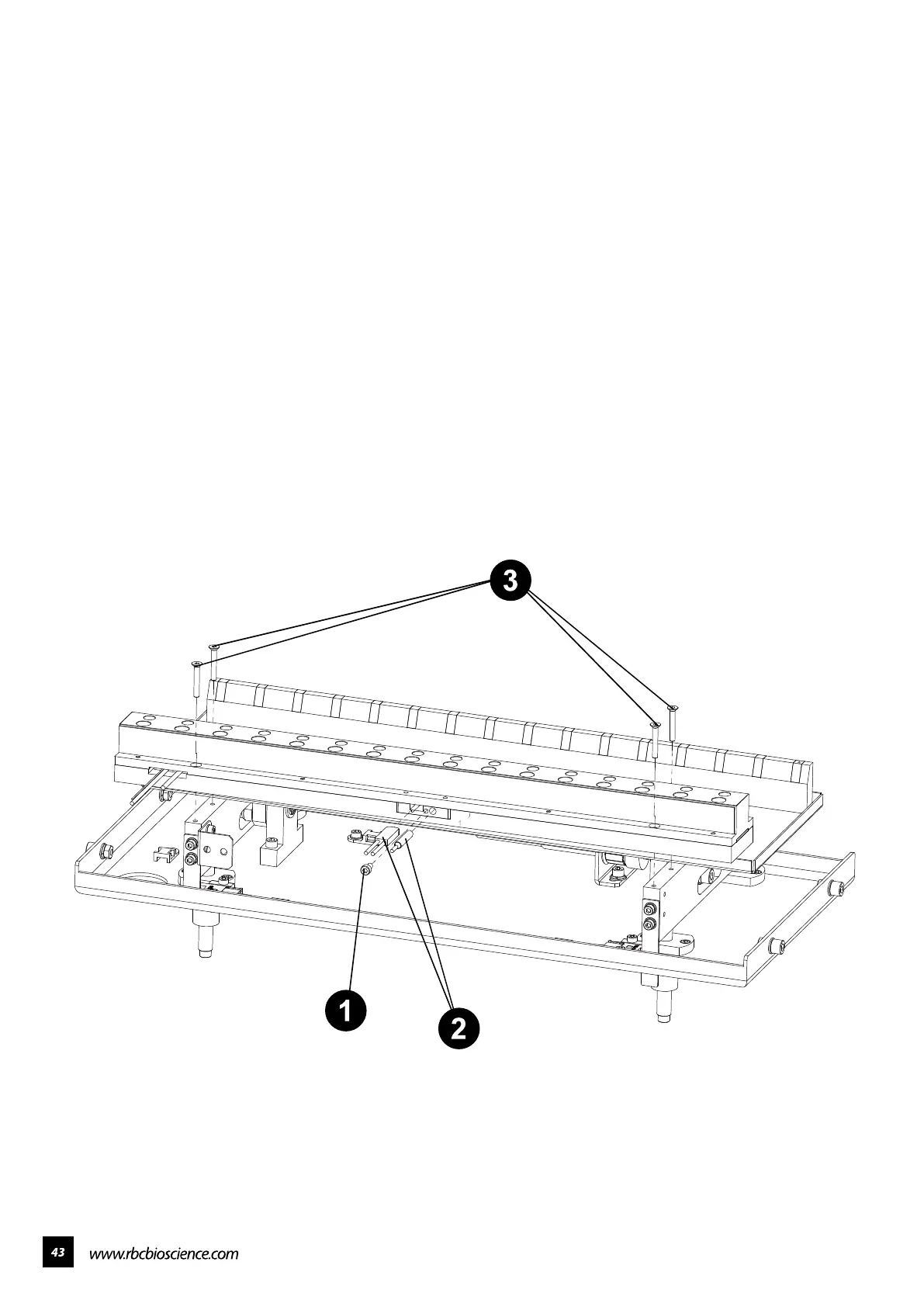 3

1

2

43 www.rbcbioscience.com