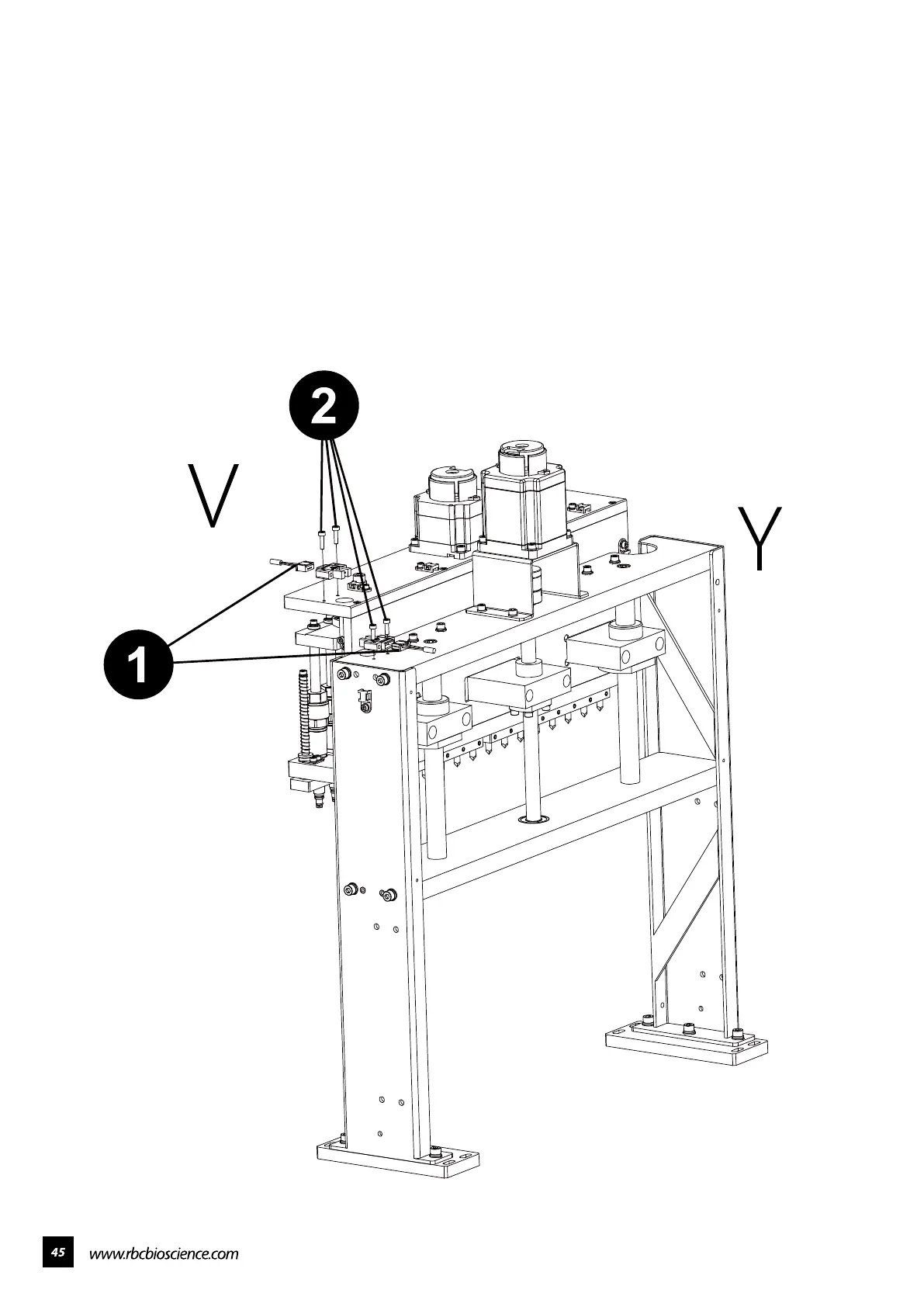 2

V

Y

1

45 www.rbcbioscience.com