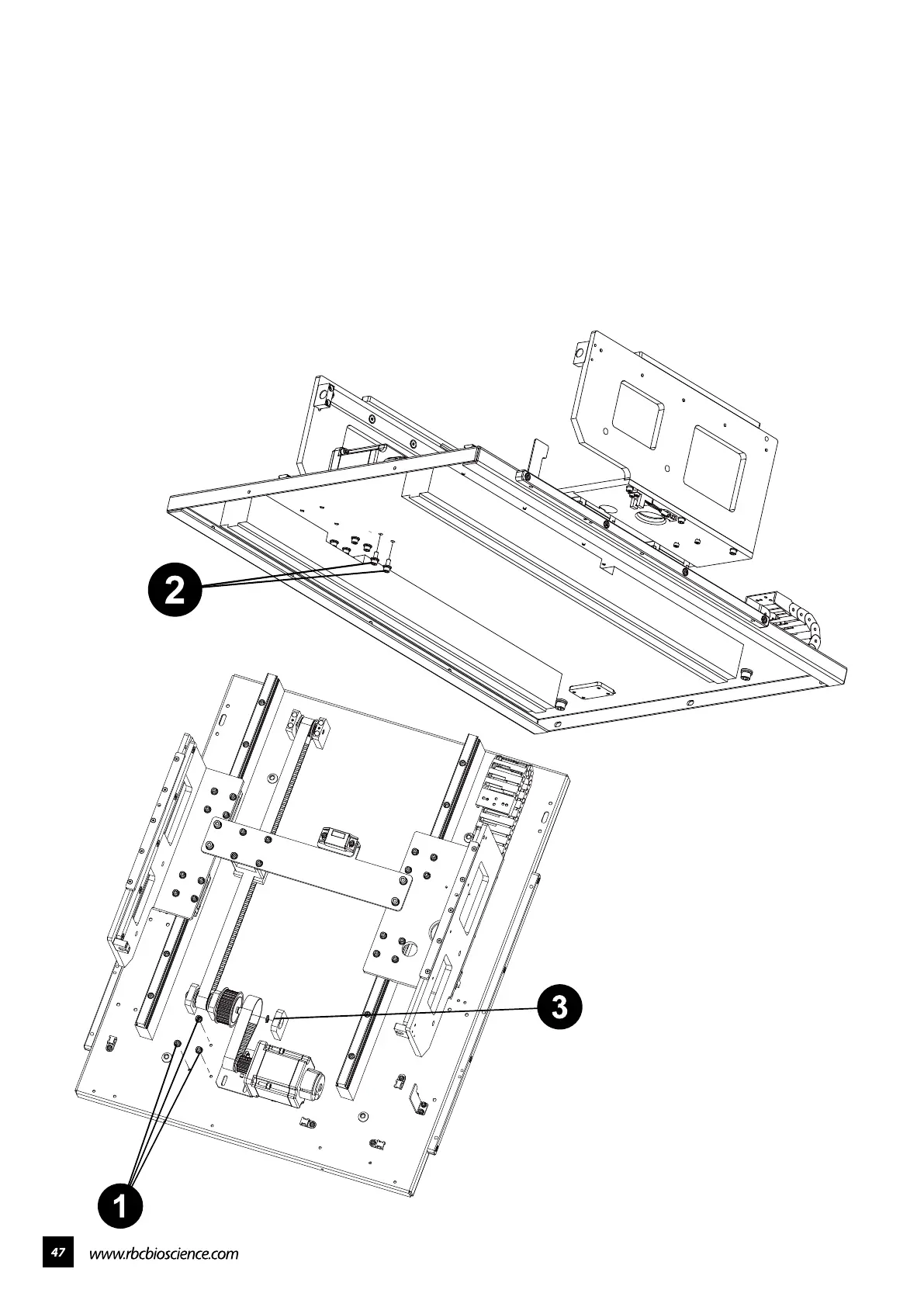 2

3

1

47 www.rbcbioscience.com