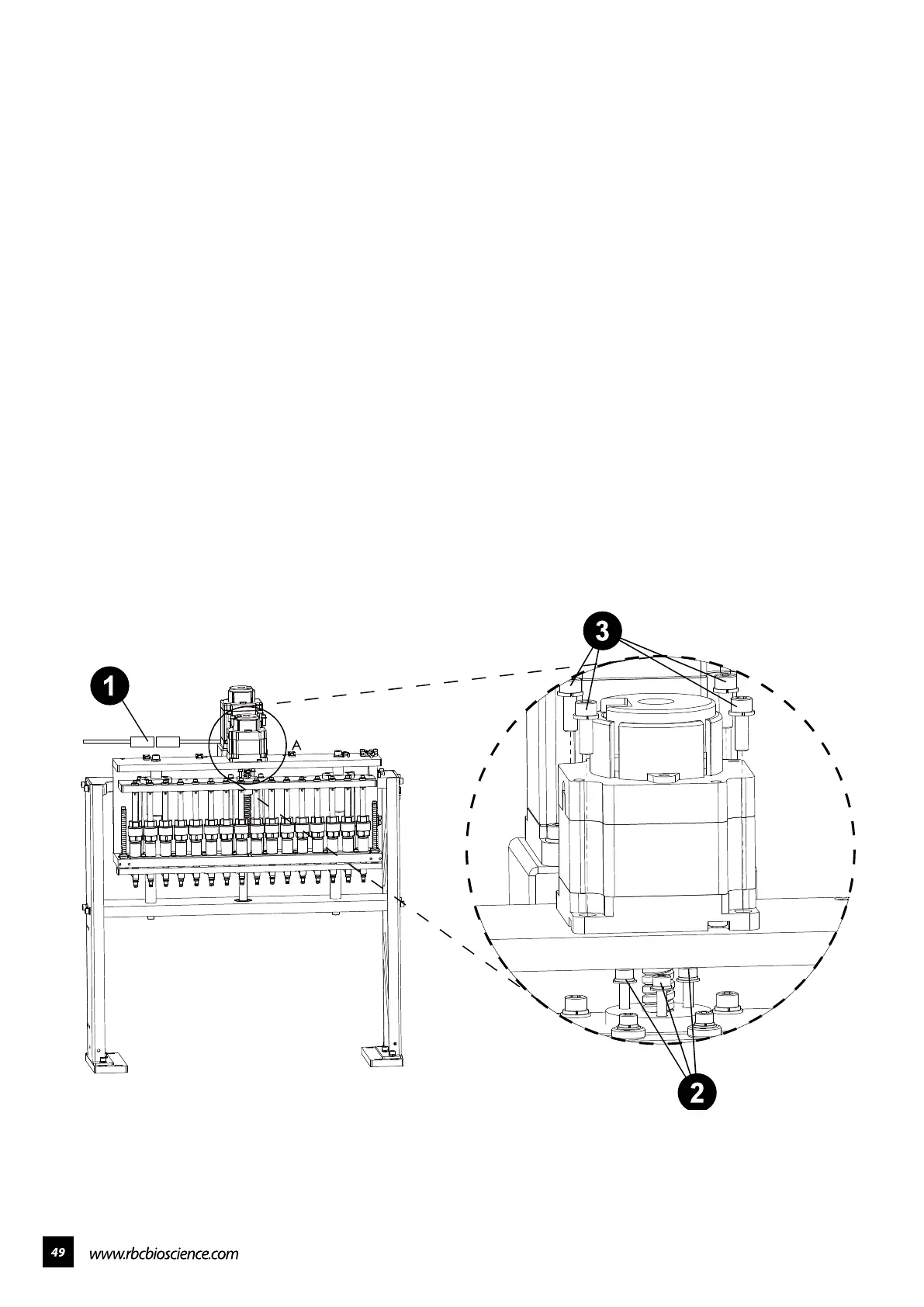 3

1

A

2

49 www.rbcbioscience.com