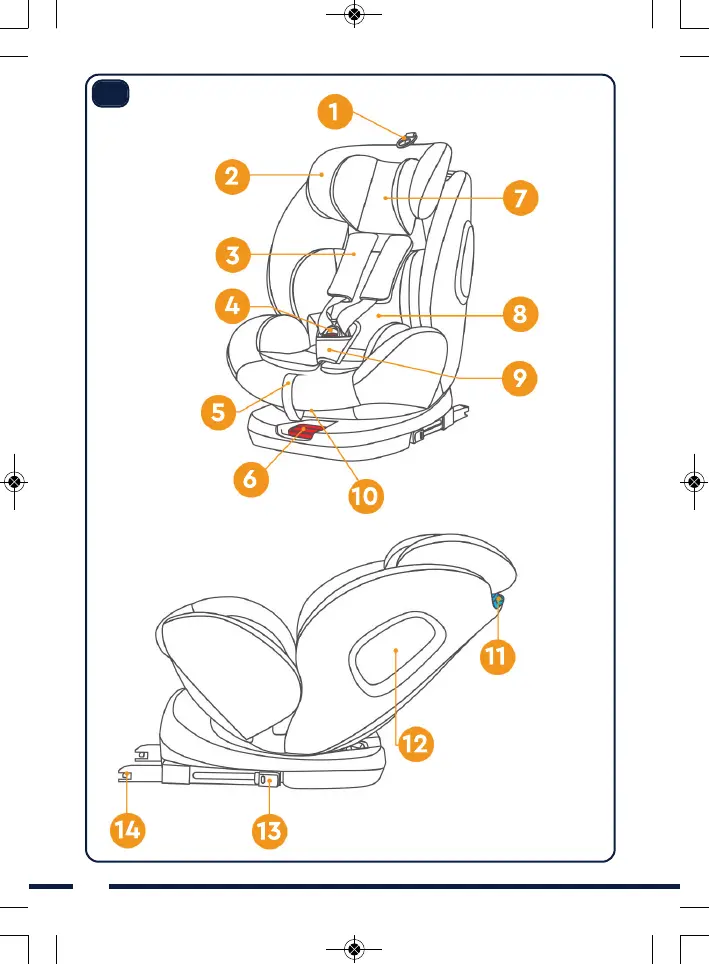 1
2
7
3
4
8
9
5
6
10
11
12
14
13