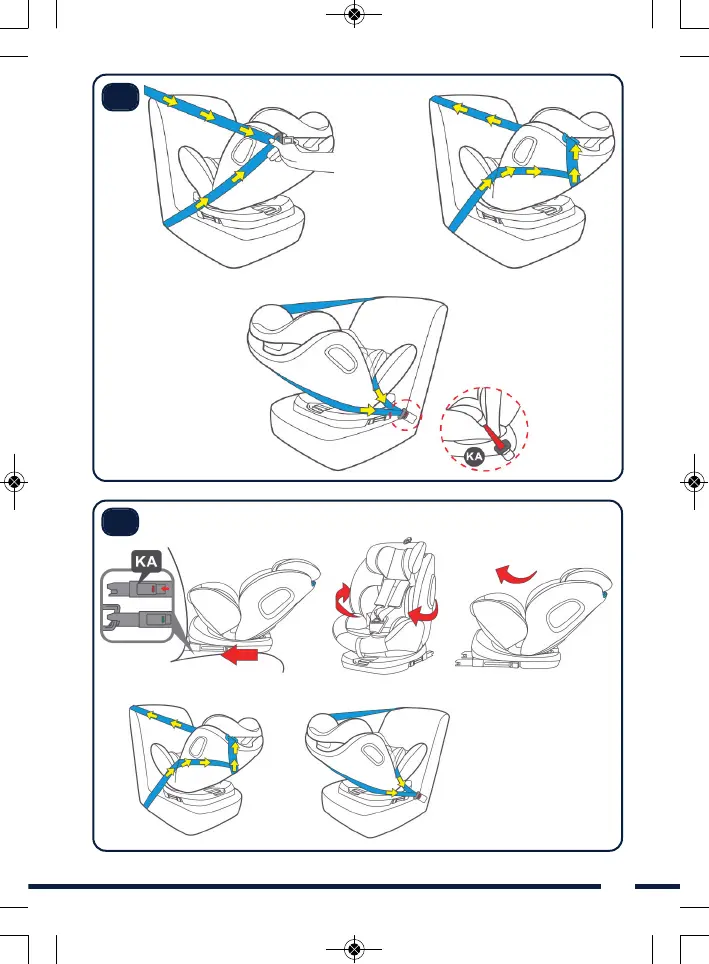 KA

KA