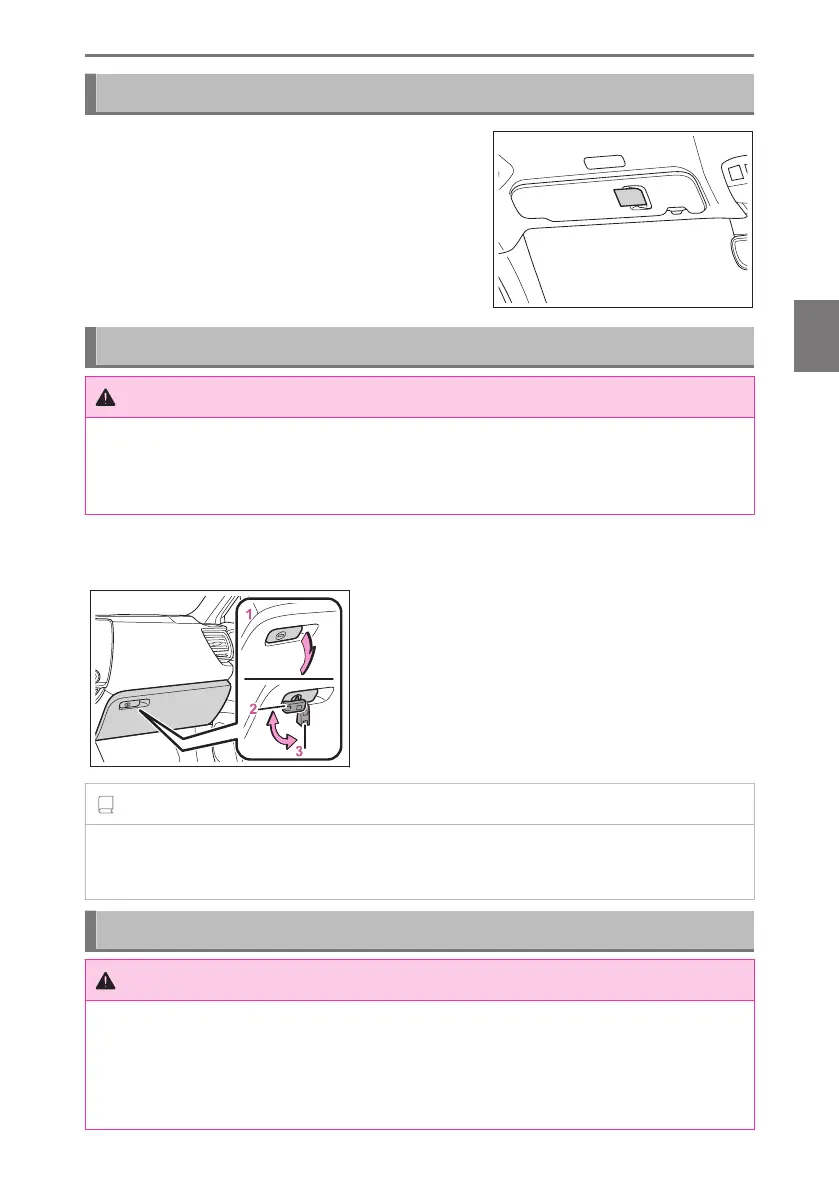 1

2

3