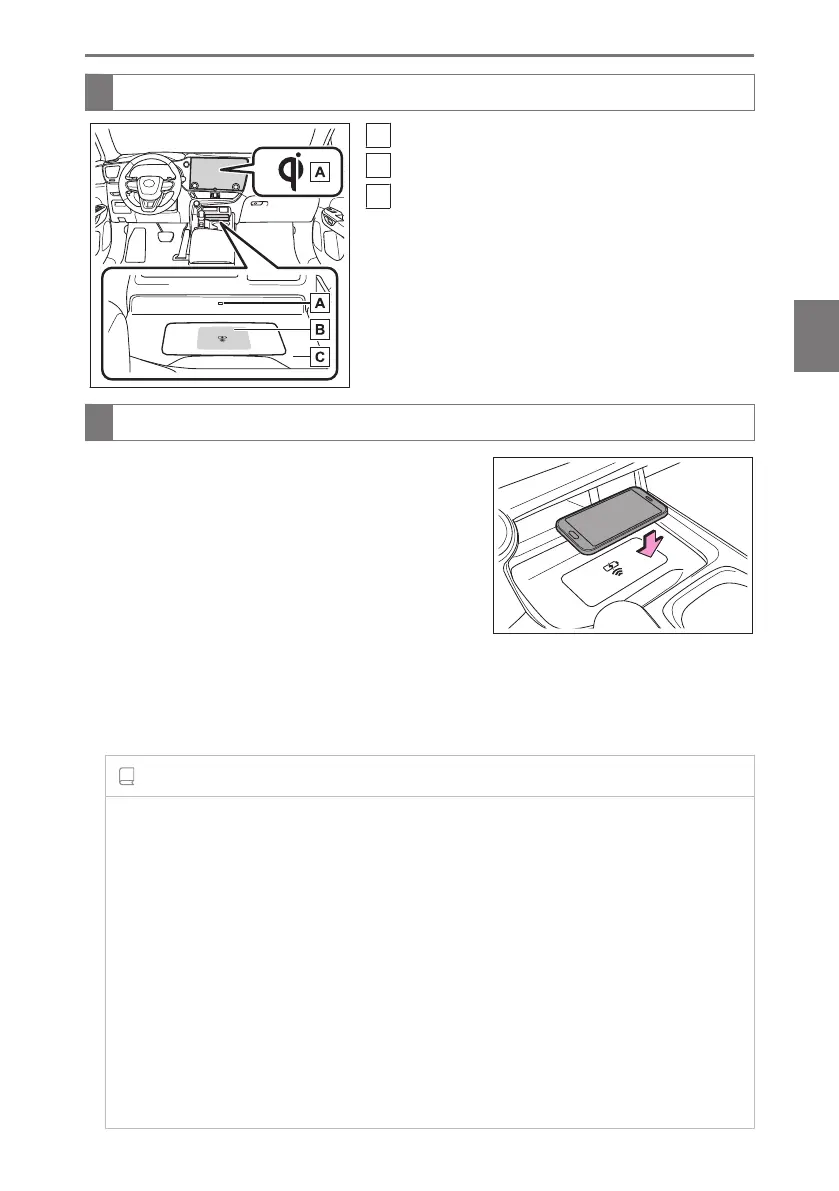 A

A

B

C