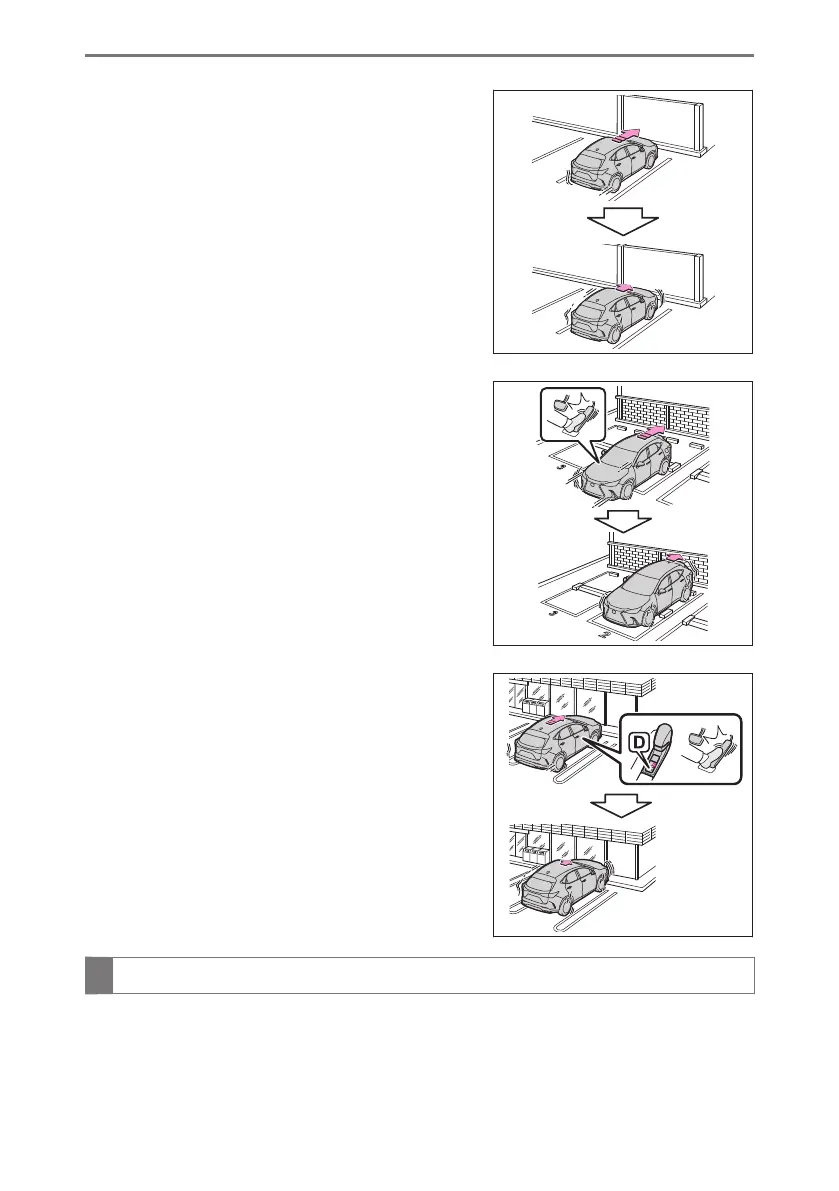 D