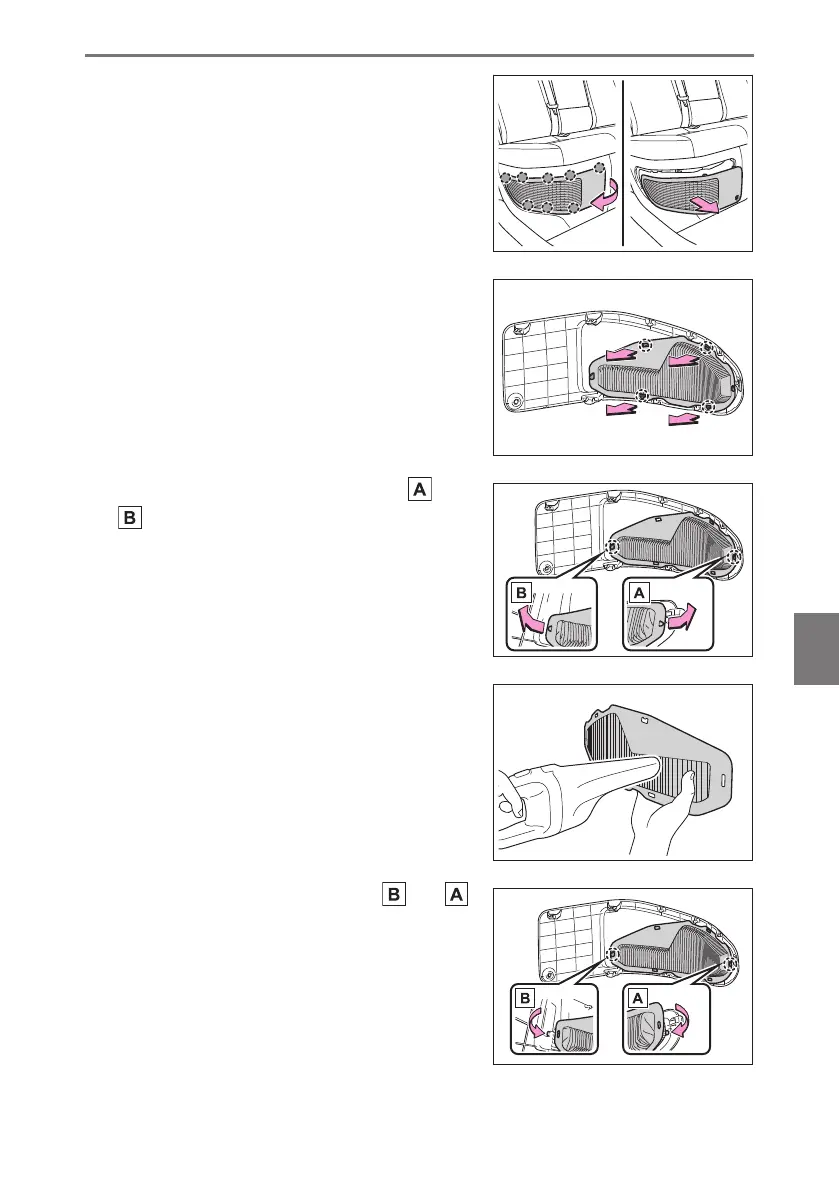 A

B

B A

B A

B A