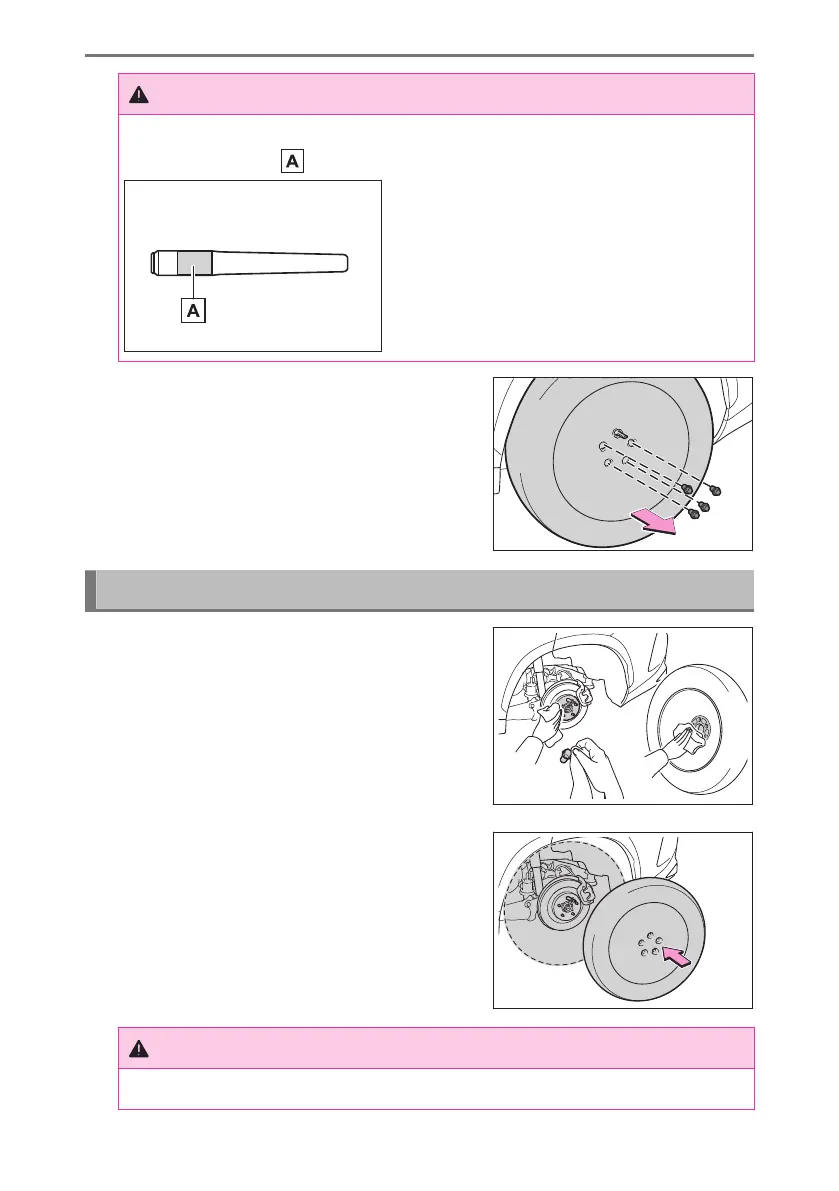 A

A