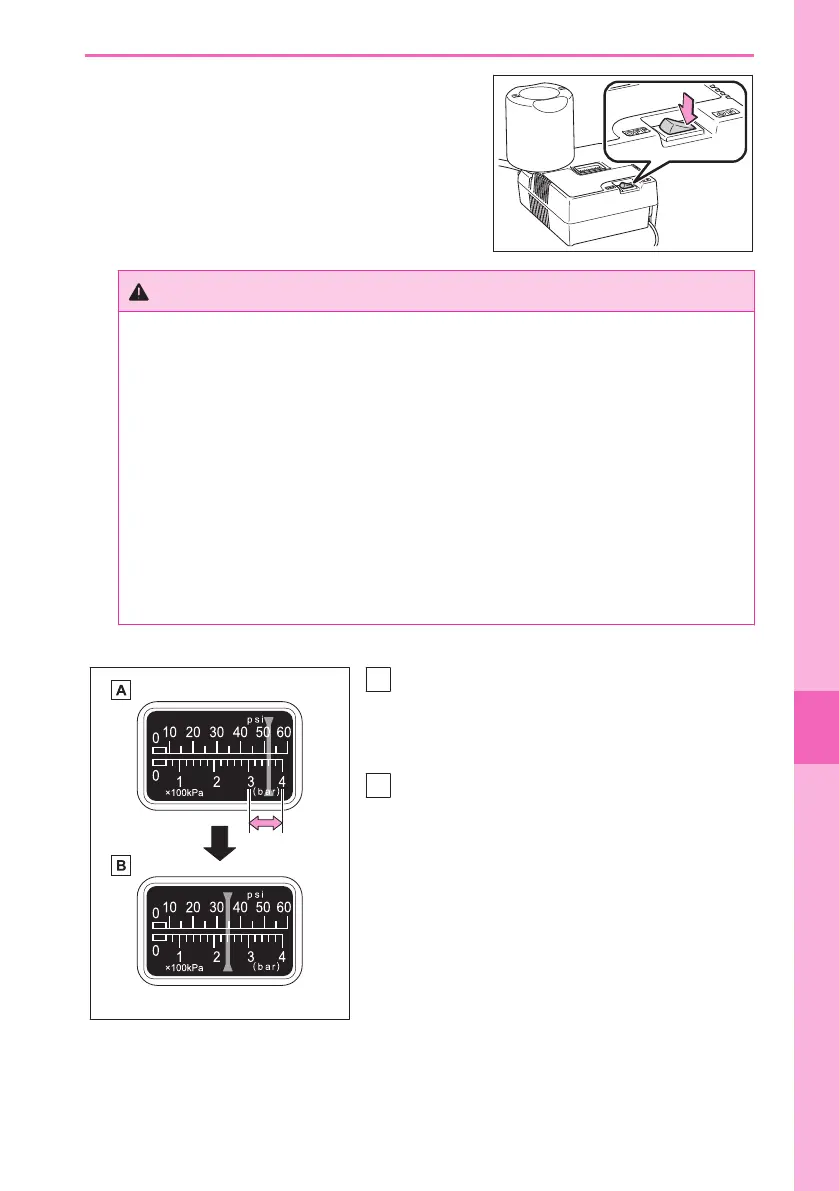 A

psi

0 10 20 30 40 50 60

0 1 2 3 4

×100kPa (bar)

B

psi

0 10 20 30 40 50 60

0 1 2 3 4

×100kPa (bar)