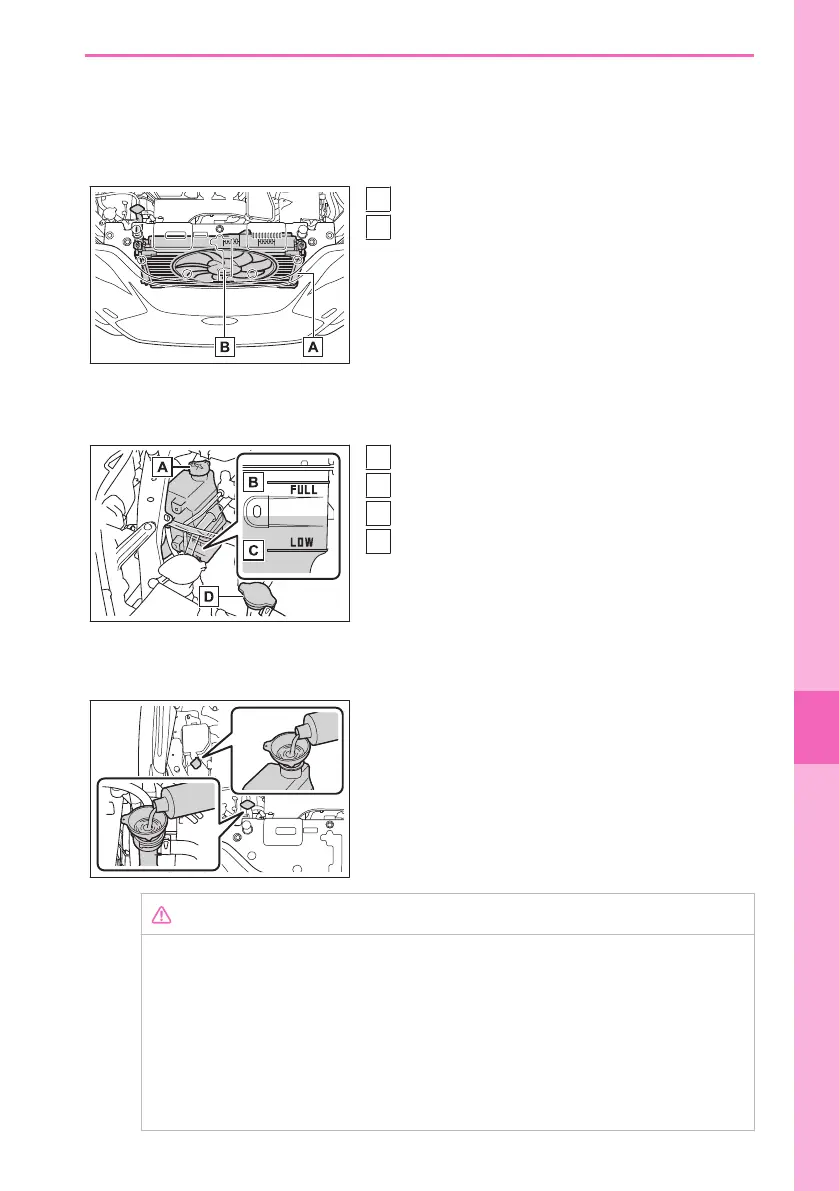 B

A

A

B

FULL

C

LOW

D