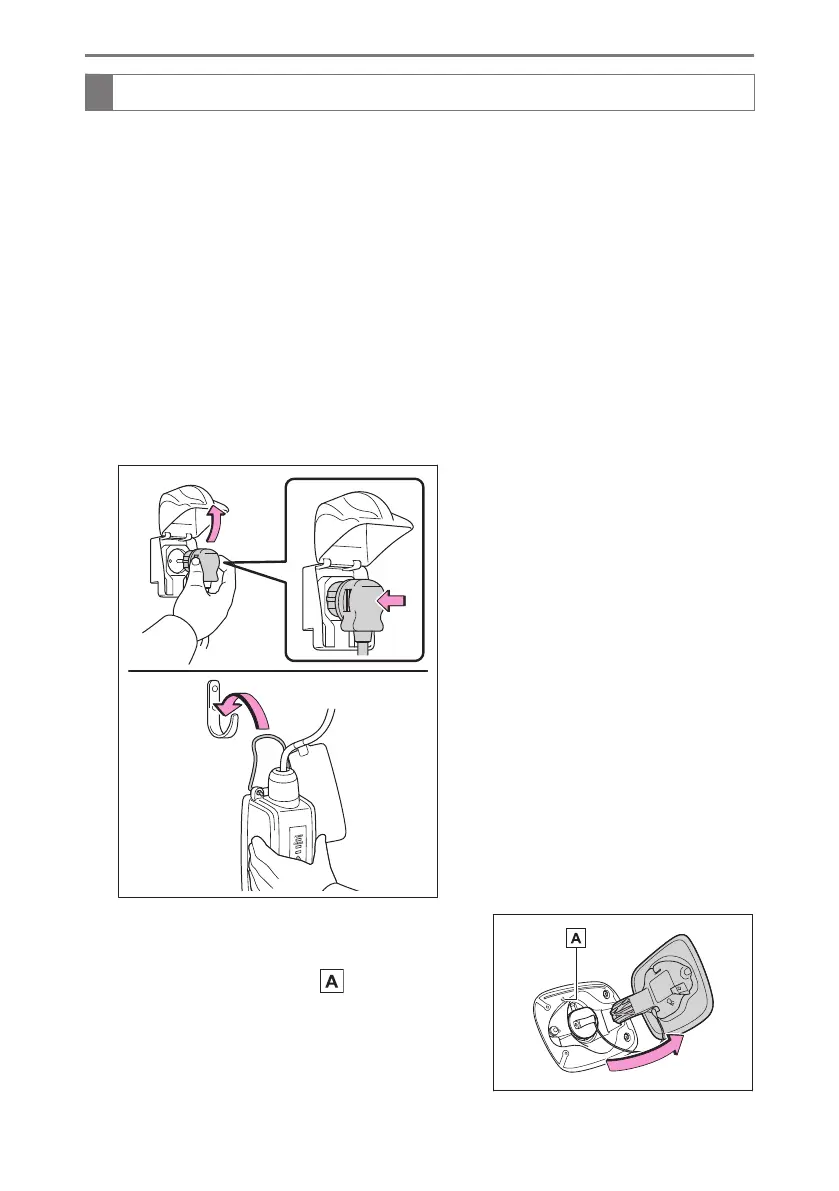 A

A