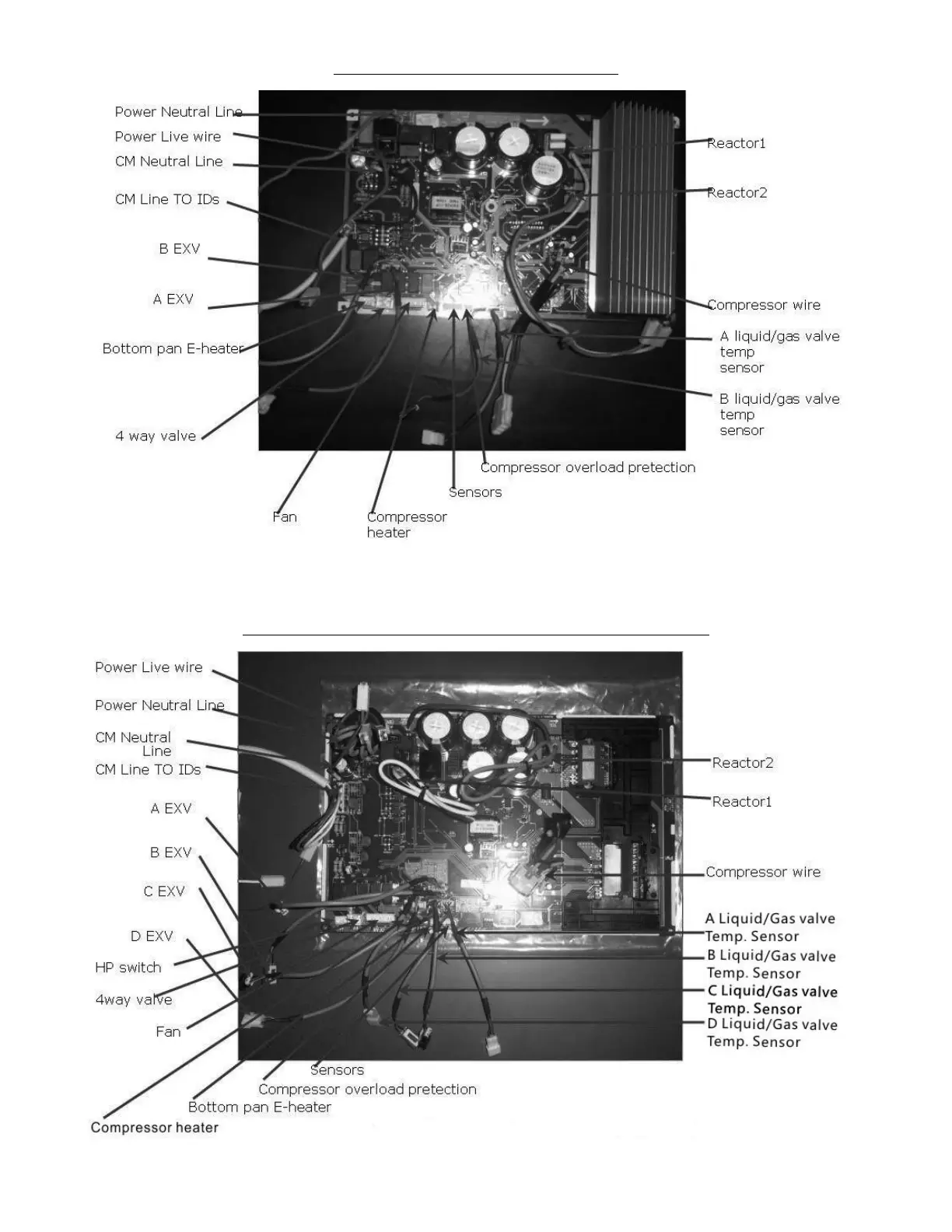 Power Neutral Line
Power Live wire
CM Neutral Line
CM Line TO IDs
B EXV
A EXV
Bottom pan E-heater
4 way valve
Fan
Compressor heater
Sensors
Compressor overload pretection
Reactor1
Reactor2
Compressor wire
A liquid/gas valve temp sensor
B liquid/gas valve temp sensor

Power Live wire
Power Neutral Line
CM Neutral Line
CM Line TO IDs
A EXV
B EXV
C EXV
D EXV
HP switch
4way valve
Fan
Sensors
Compressor overload pretection
Bottom pan E-heater
Compressor heater
Reactor2
Reactor1
Compressor wire
A Liquid/Gas valve Temp. Sensor
B Liquid/Gas valve Temp. Sensor
C Liquid/Gas valve Temp. Sensor
D Liquid/Gas valve Temp. Sensor