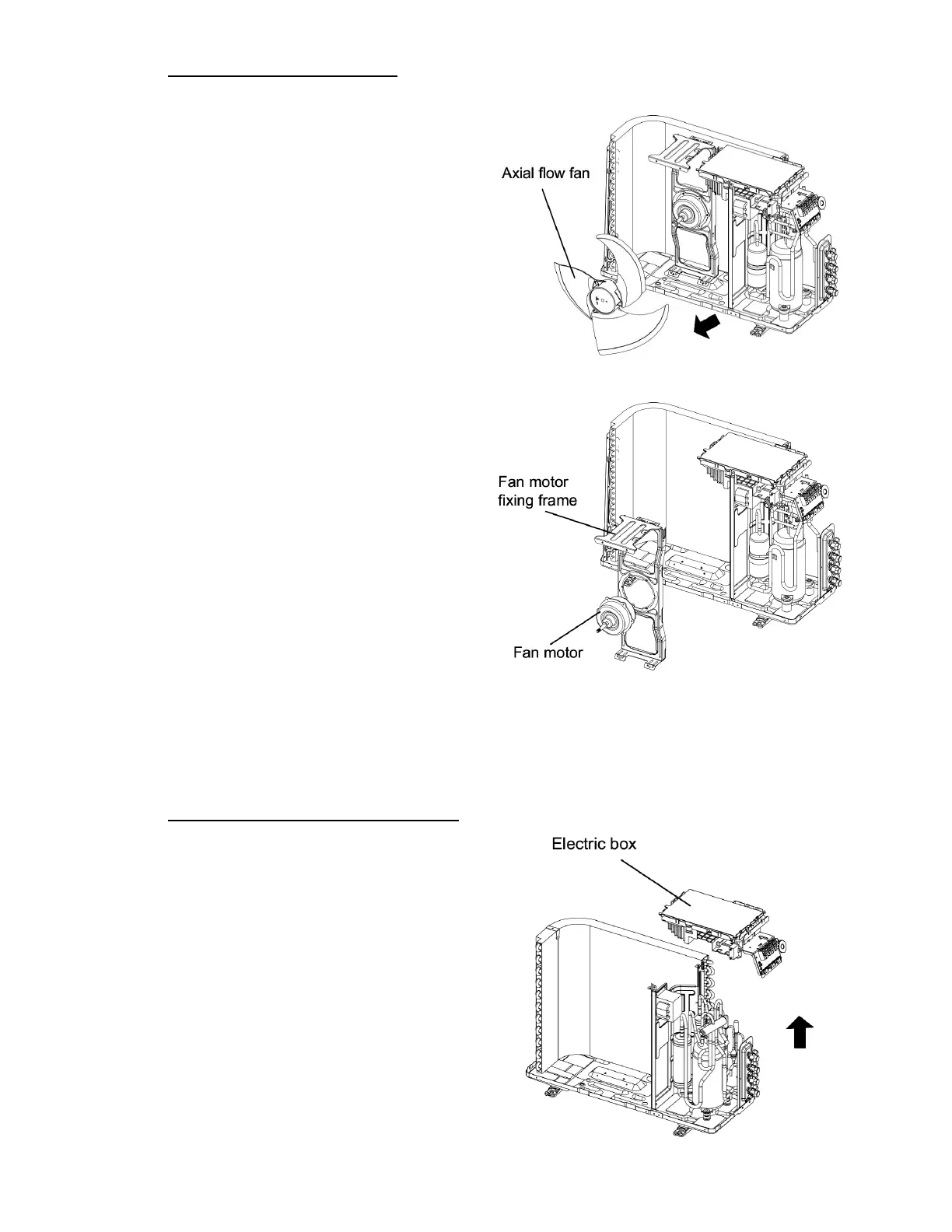 Axial flow fan

Fan motor fixing frame

Fan motor

Electric box