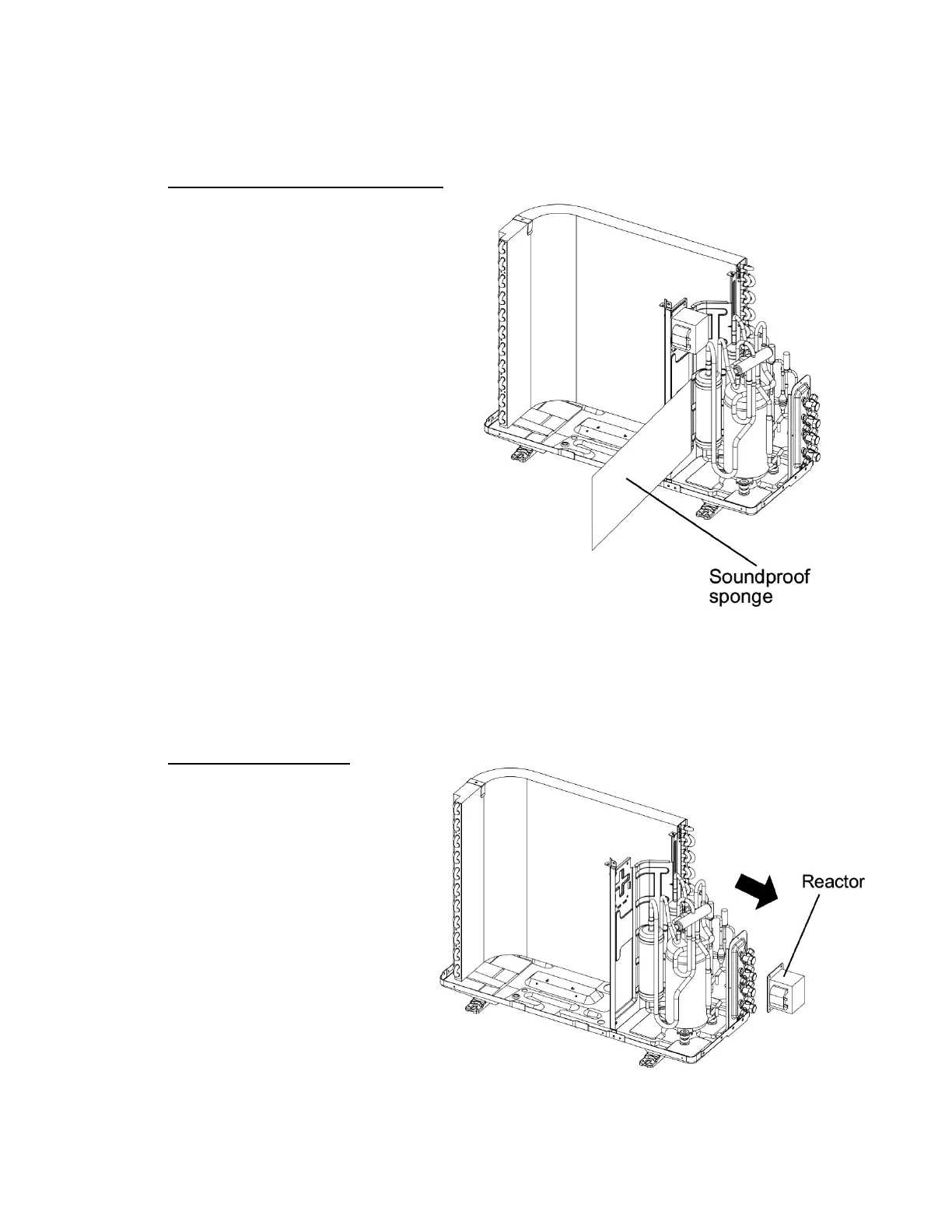 Soundproof sponge

Reactor