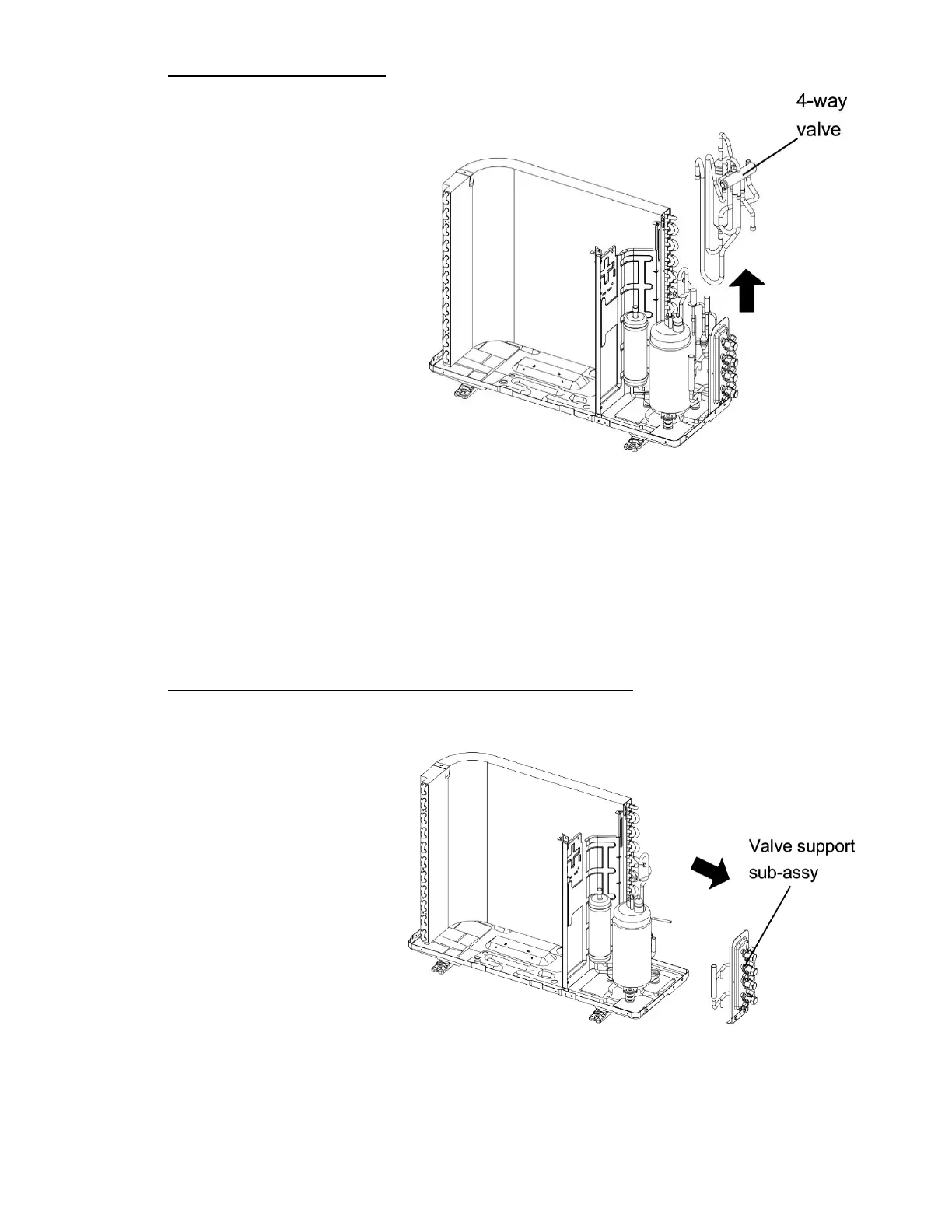 4-way valve

Valve support sub-assy