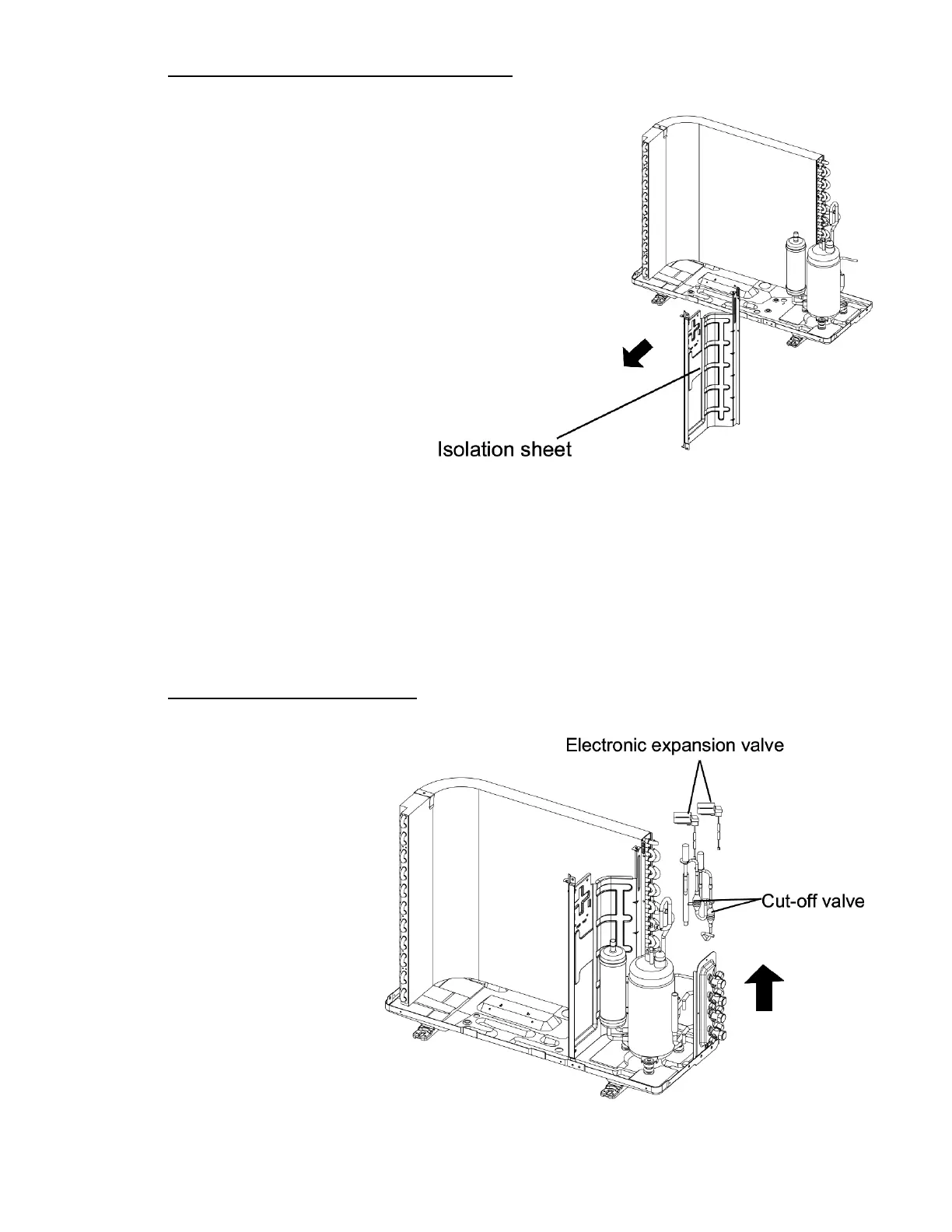 Isolation sheet

Electronic expansion valve

Cut-off valve