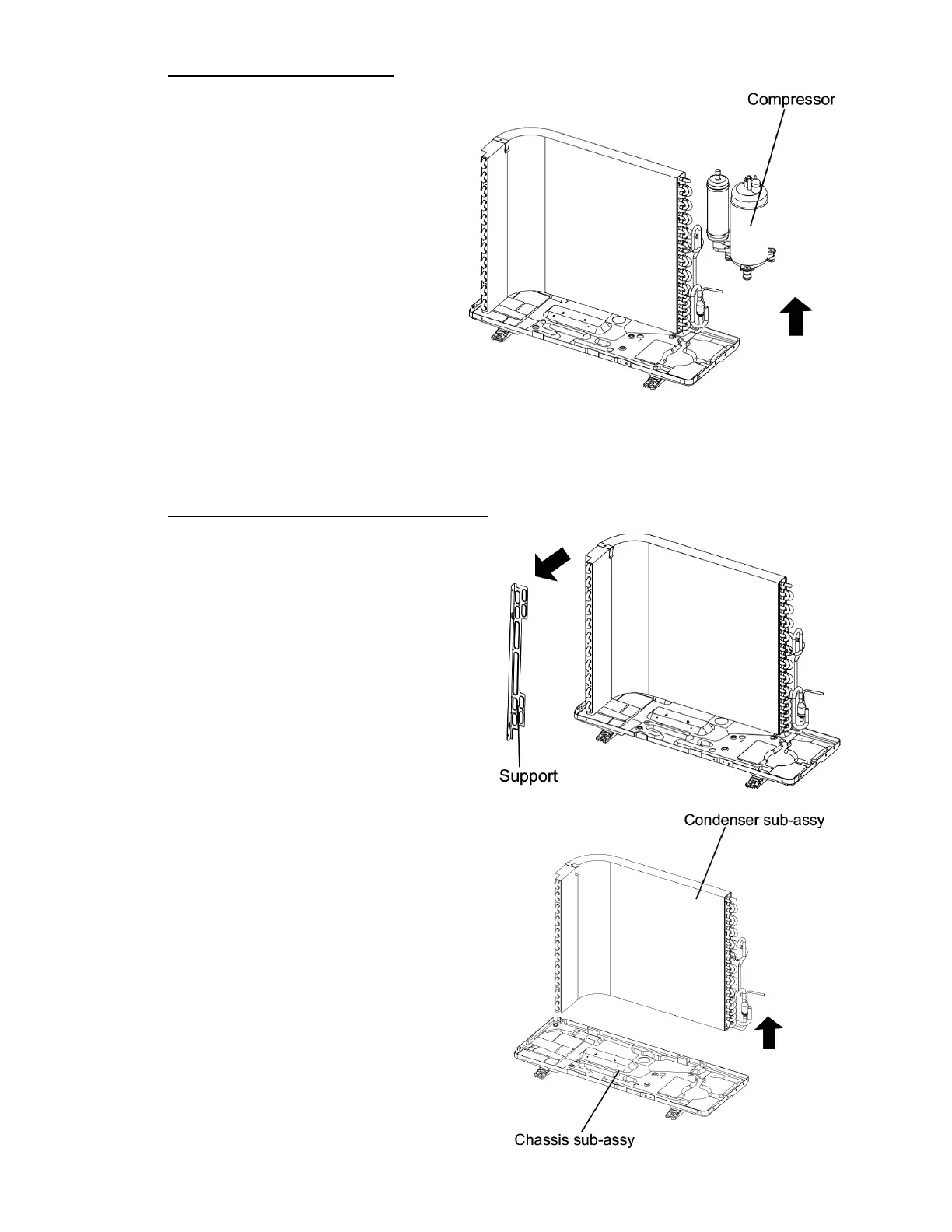 Compressor

Support

Condenser sub-assy

Chassis sub-assy