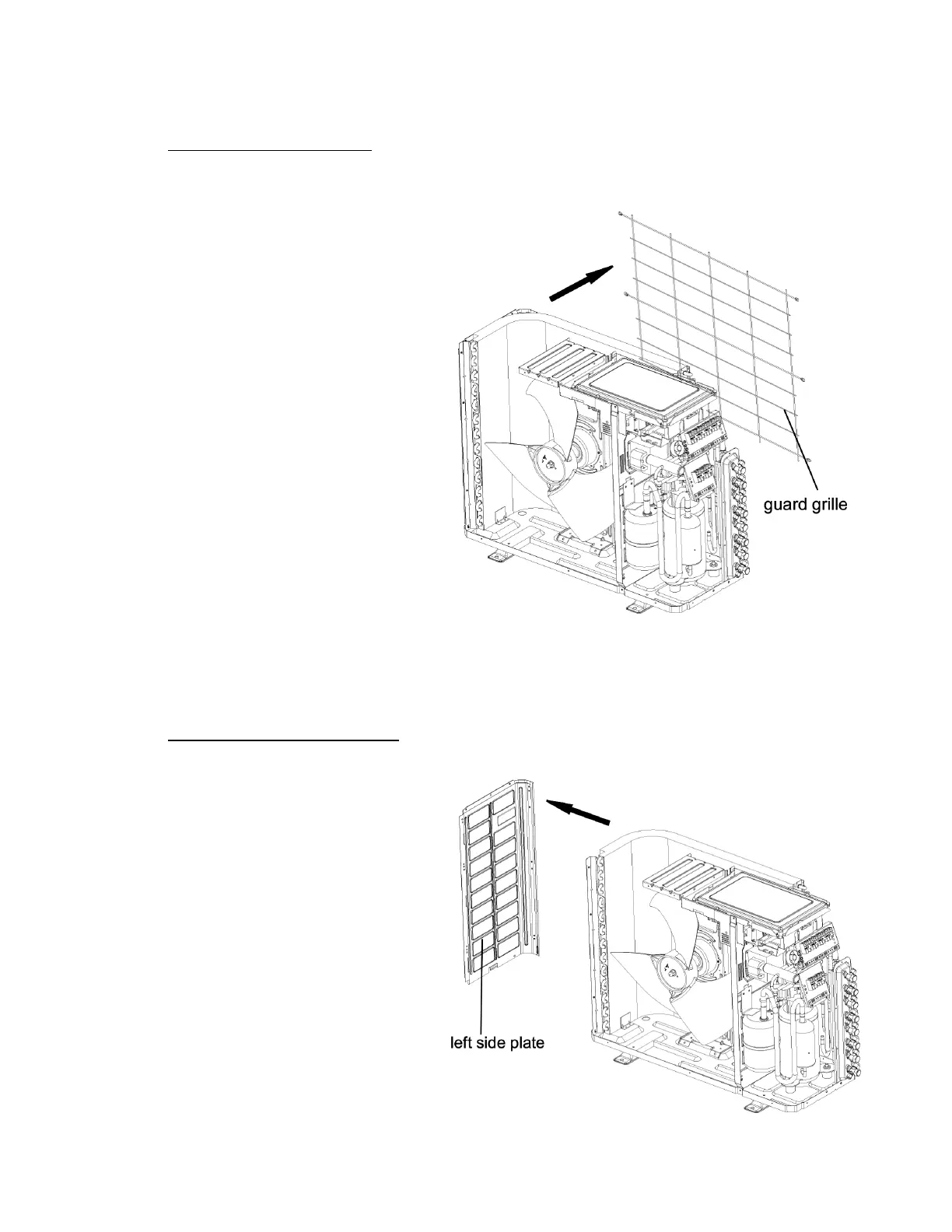 guard grille

left side plate