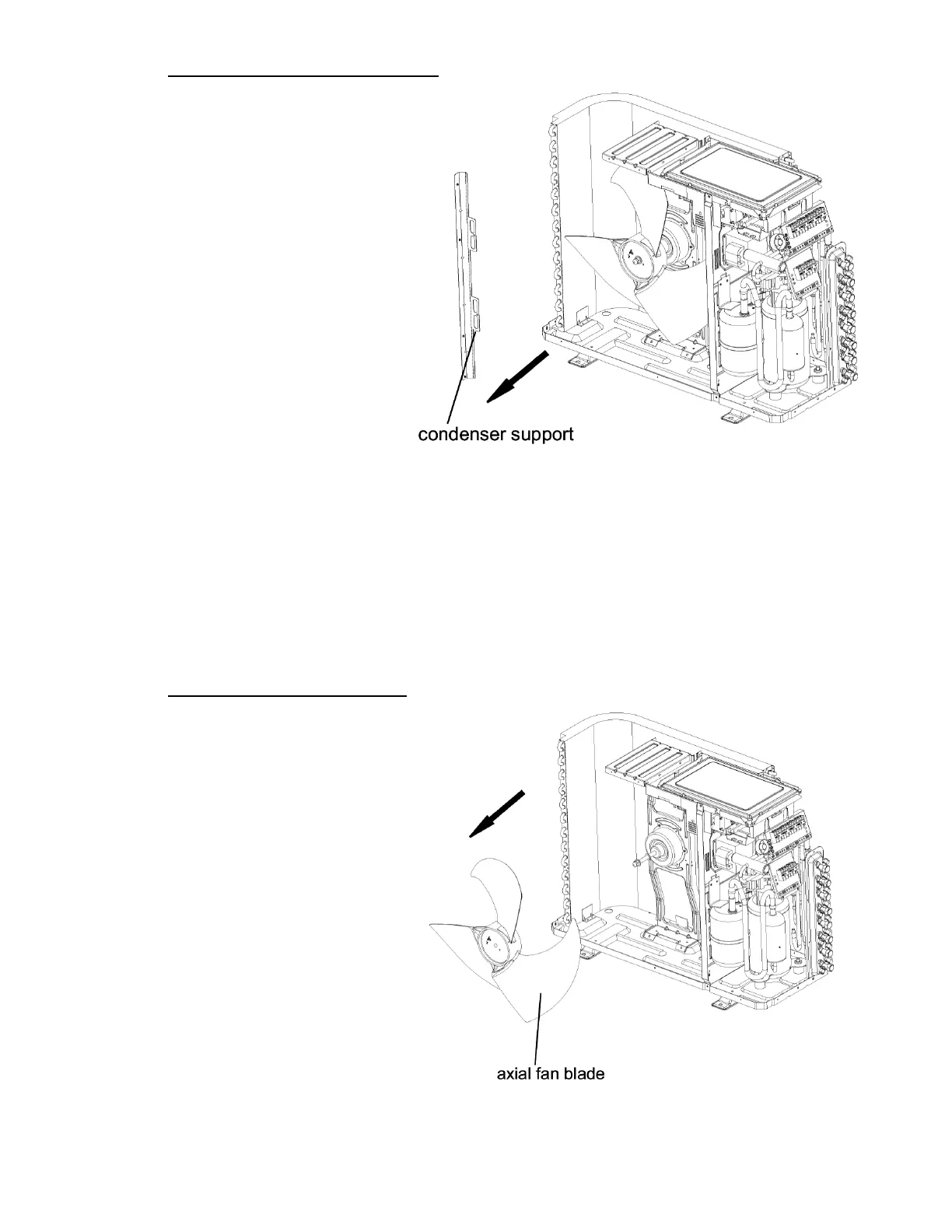 condenser support

axial fan blade