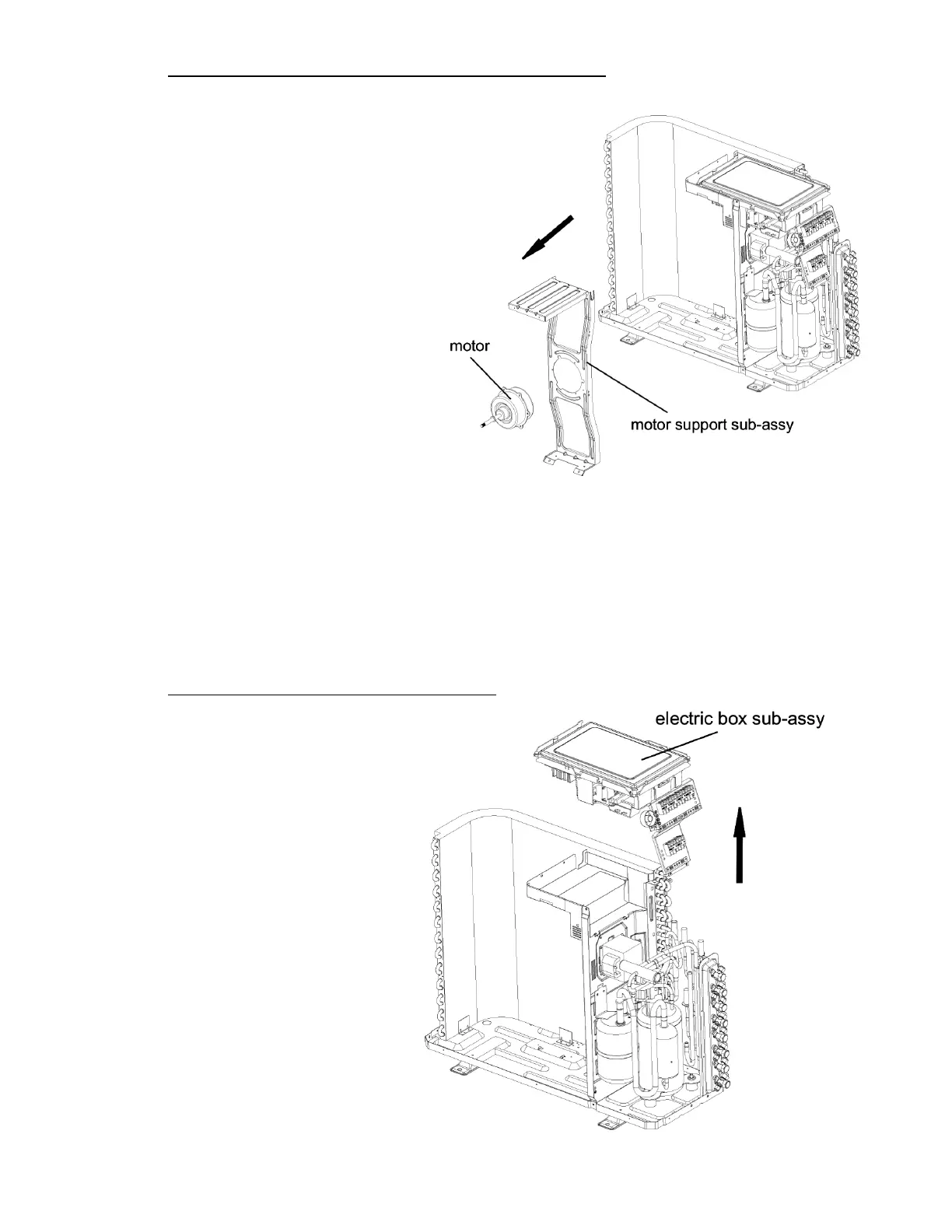 motor

motor support sub-assy

electric box sub-assy