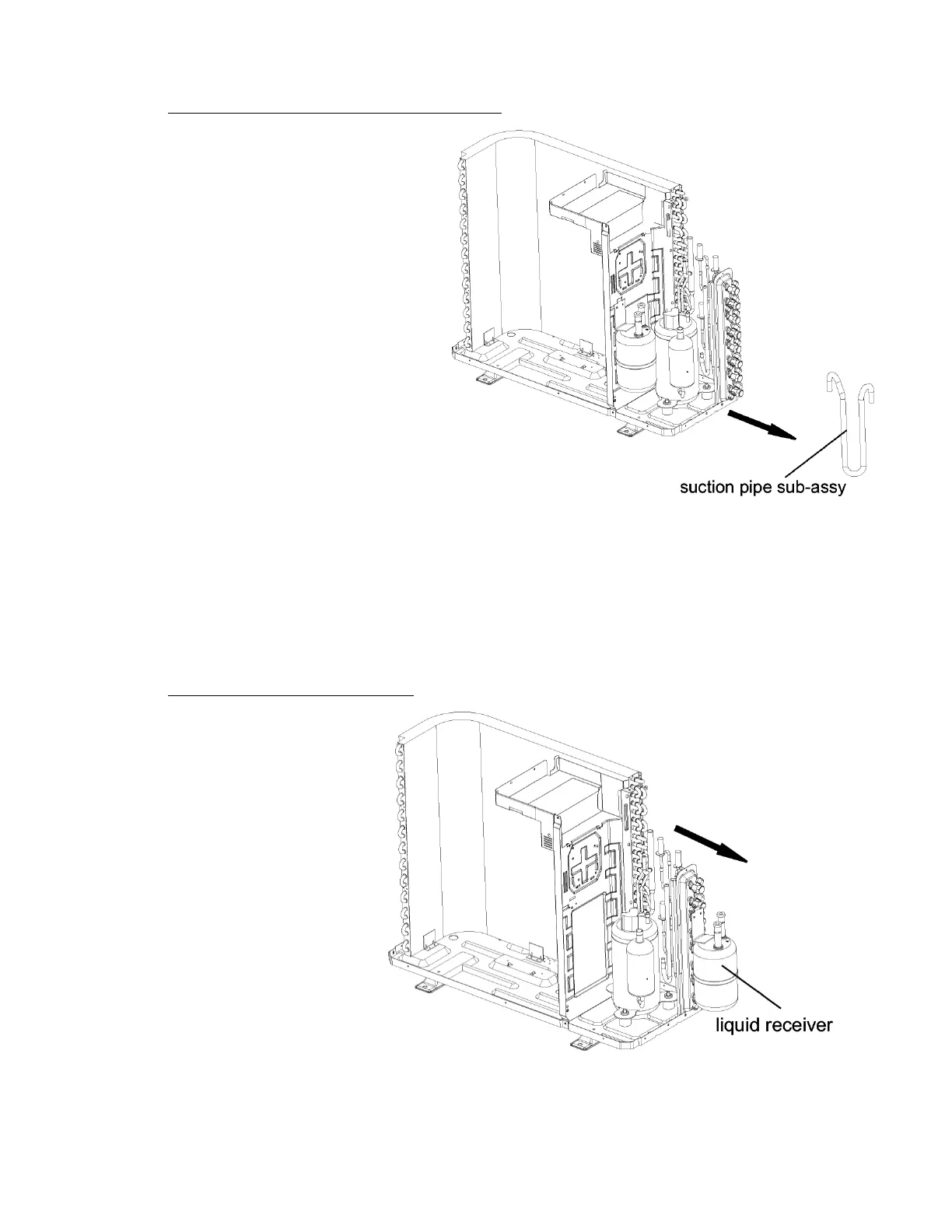 suction pipe sub-assy

liquid receiver