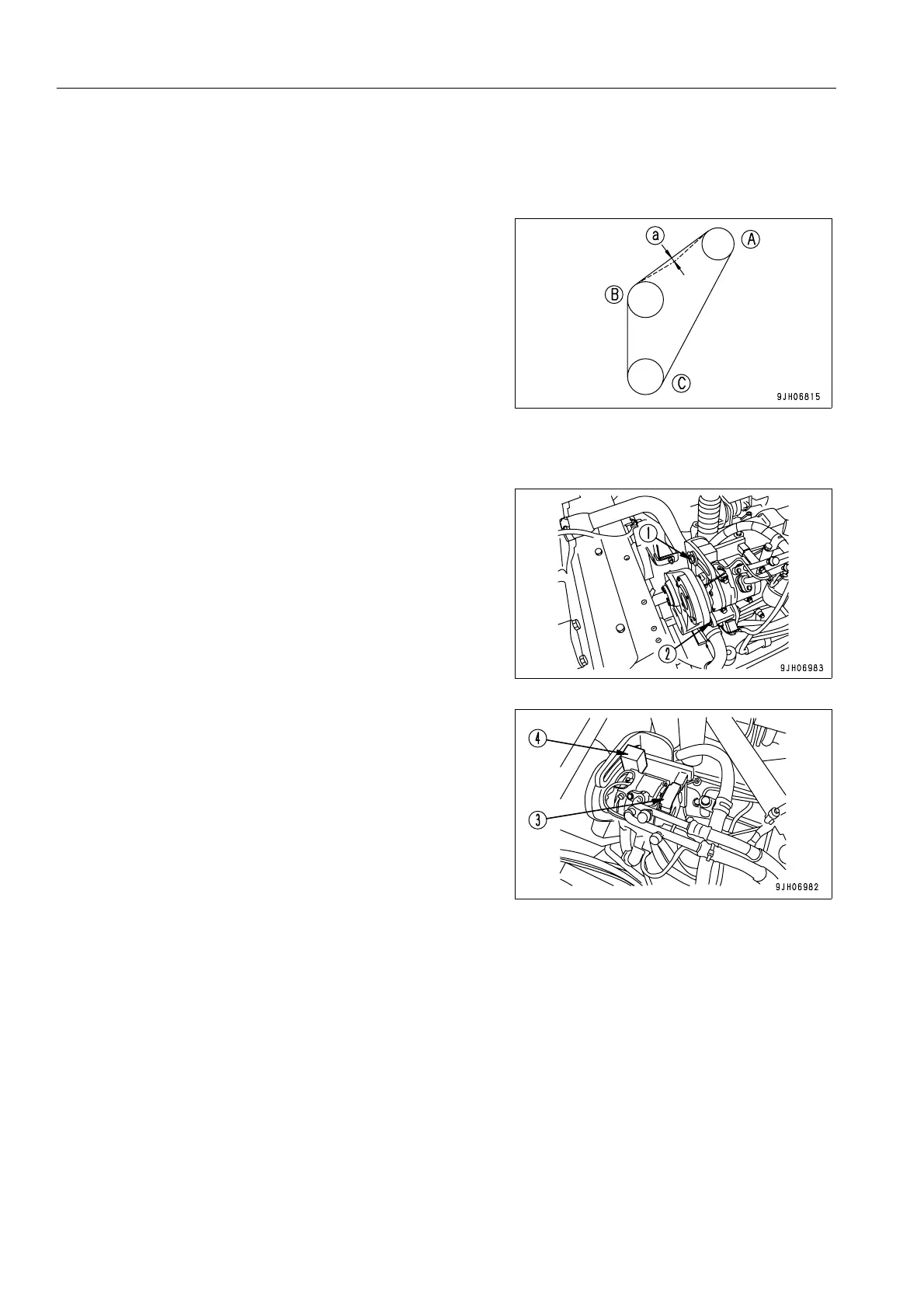 a

A

B

C

9JH06815

1

2

9JH06983

4

3

9JH06982