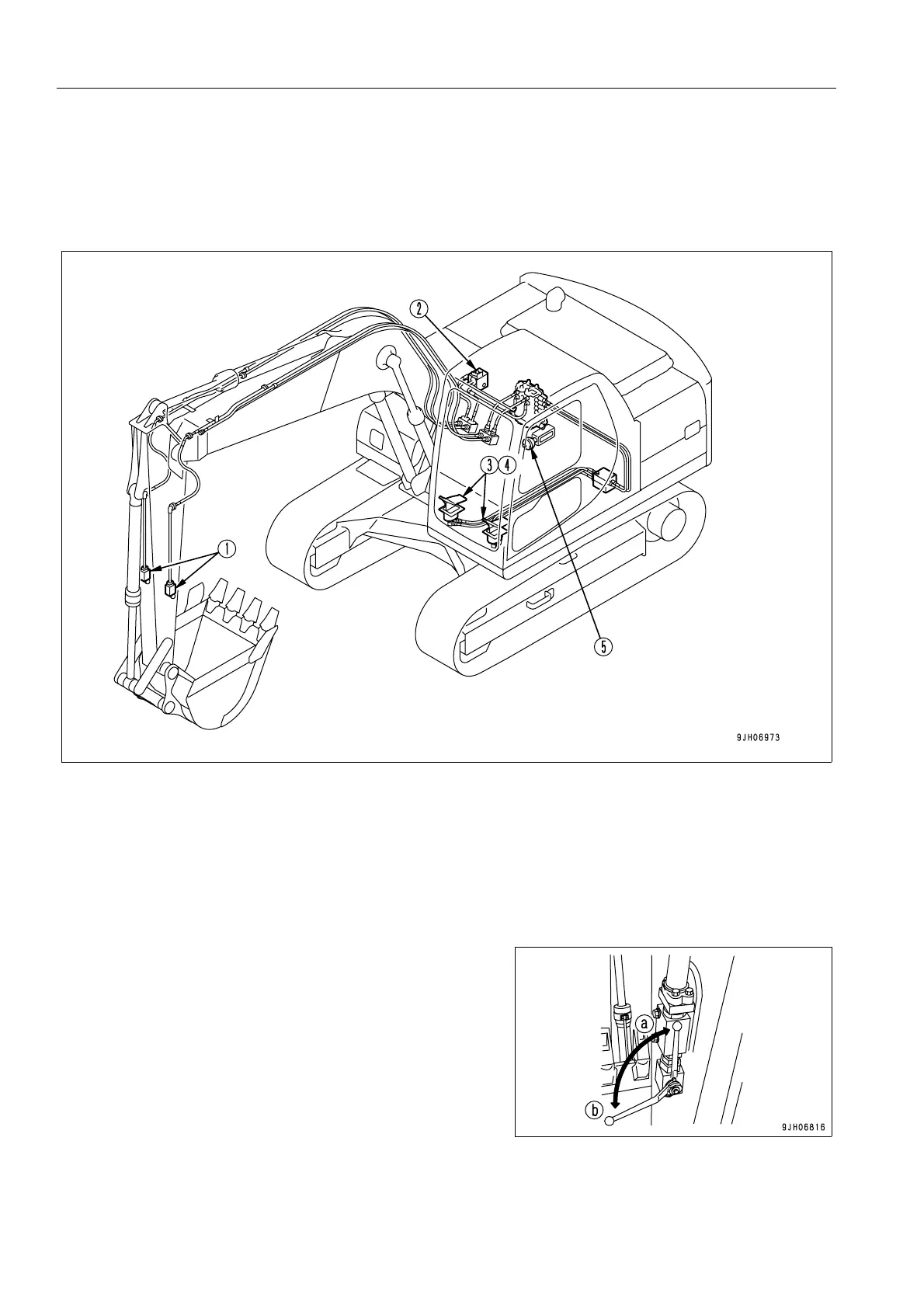 2

3 4

1

5

9JH06973

a

b

9JH06816