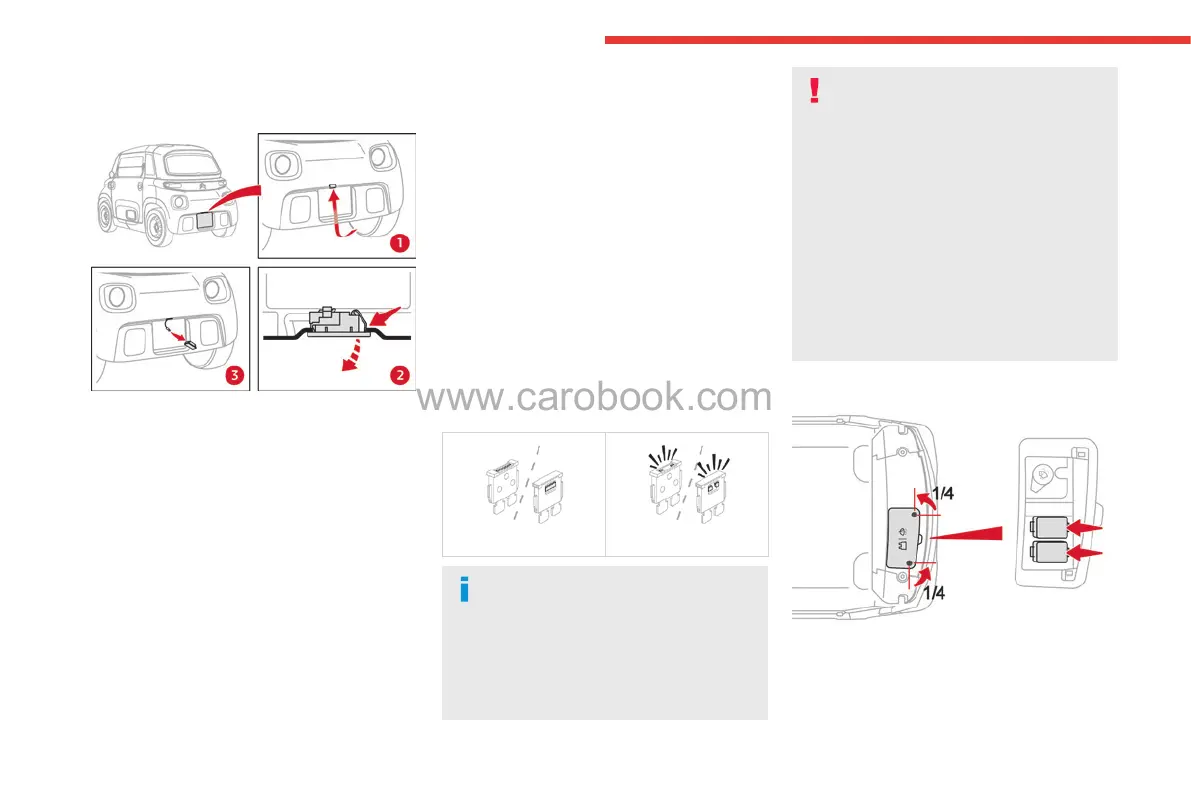 1

3

2

www.carobook.com

1/4

1/4