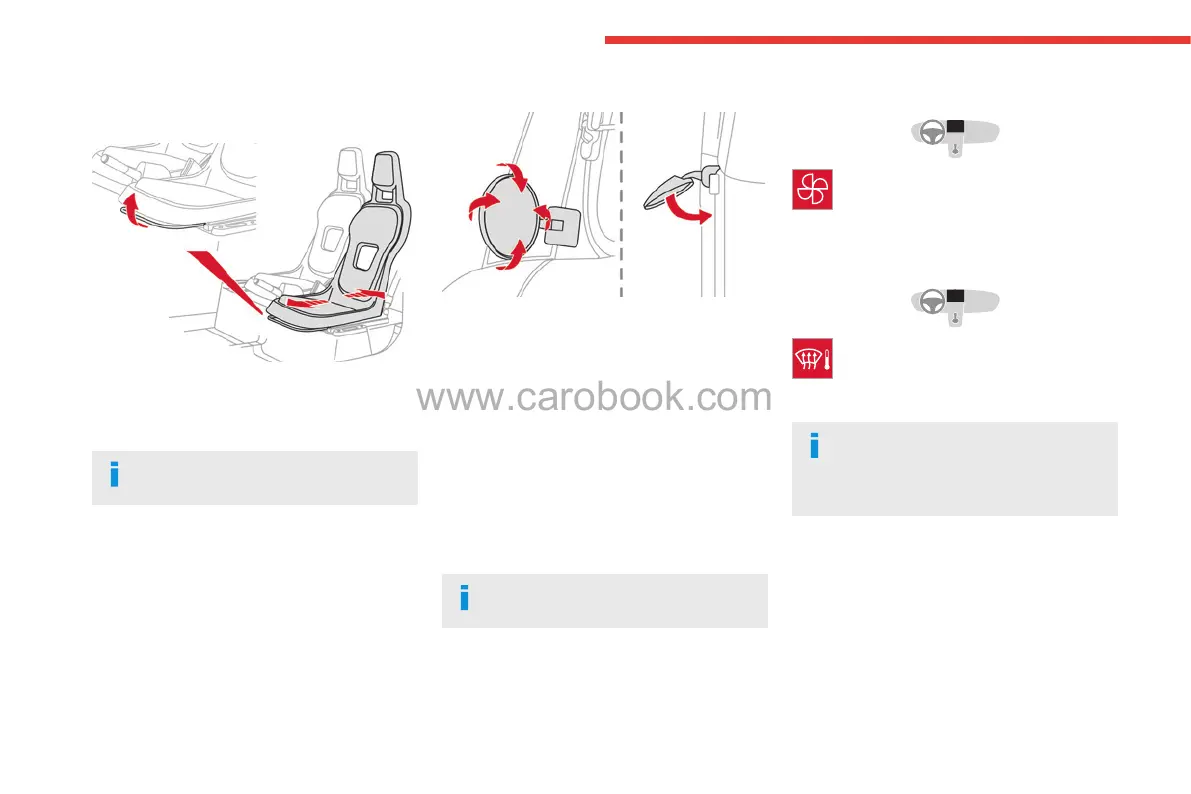 www.carobook.com