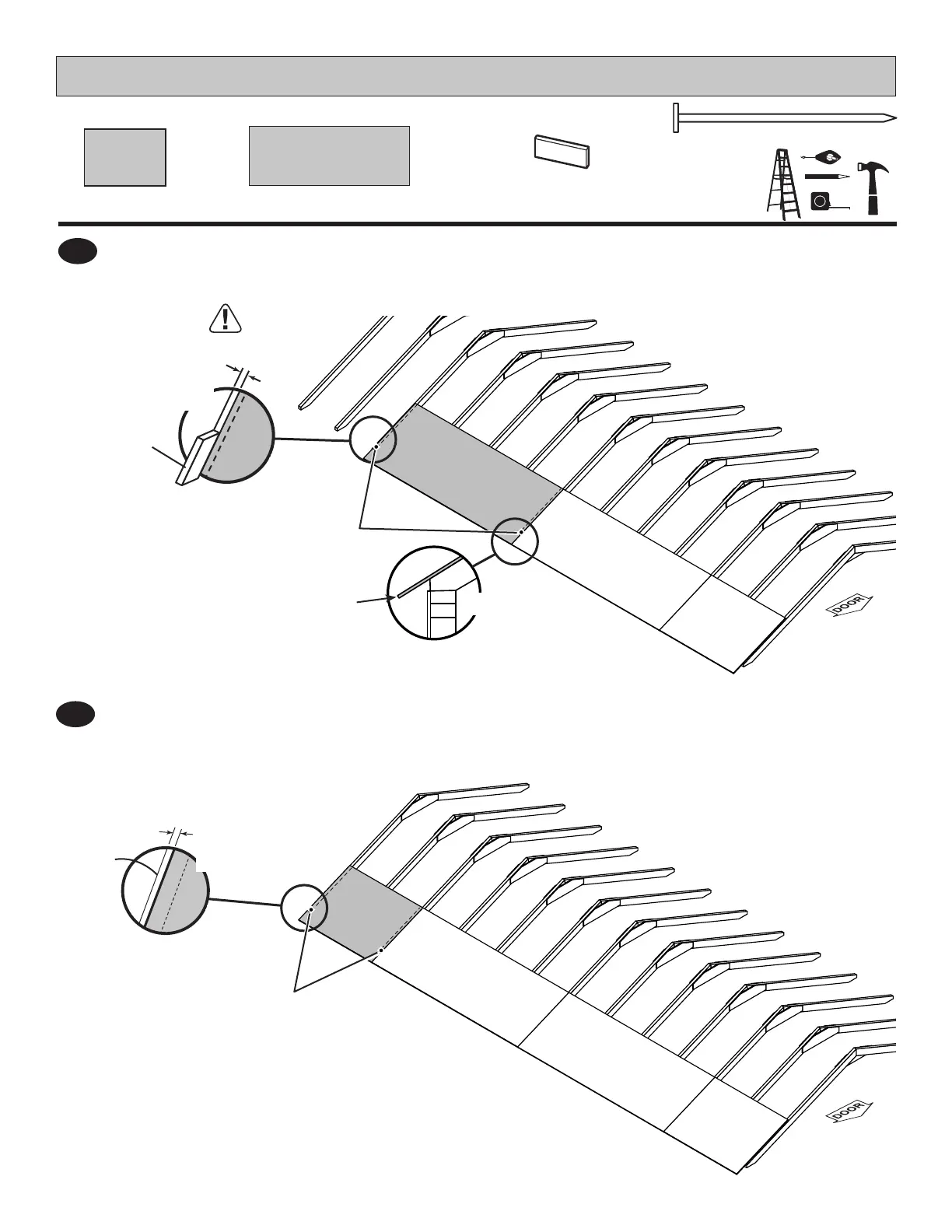 DOOR

DOOR