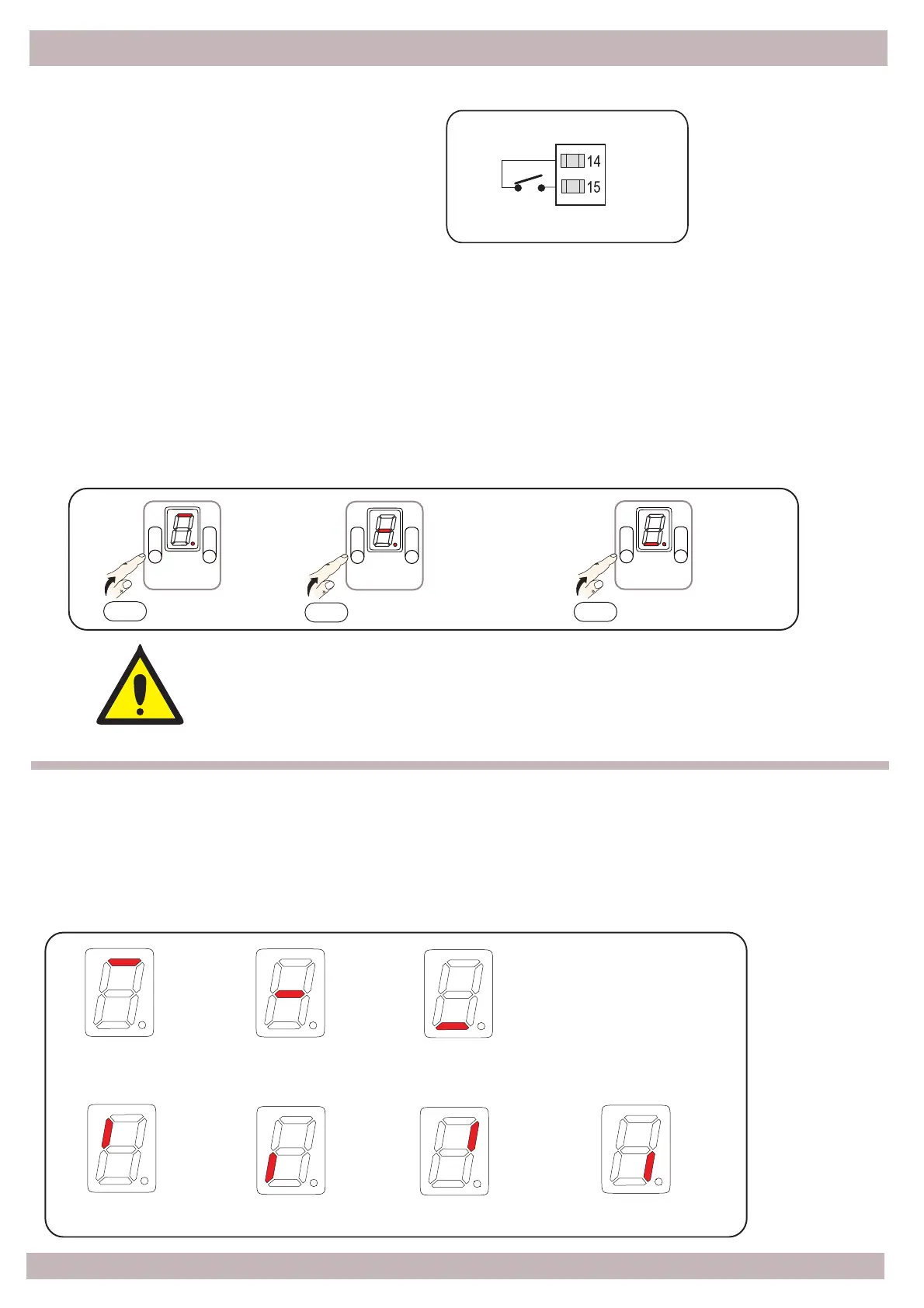 14
15