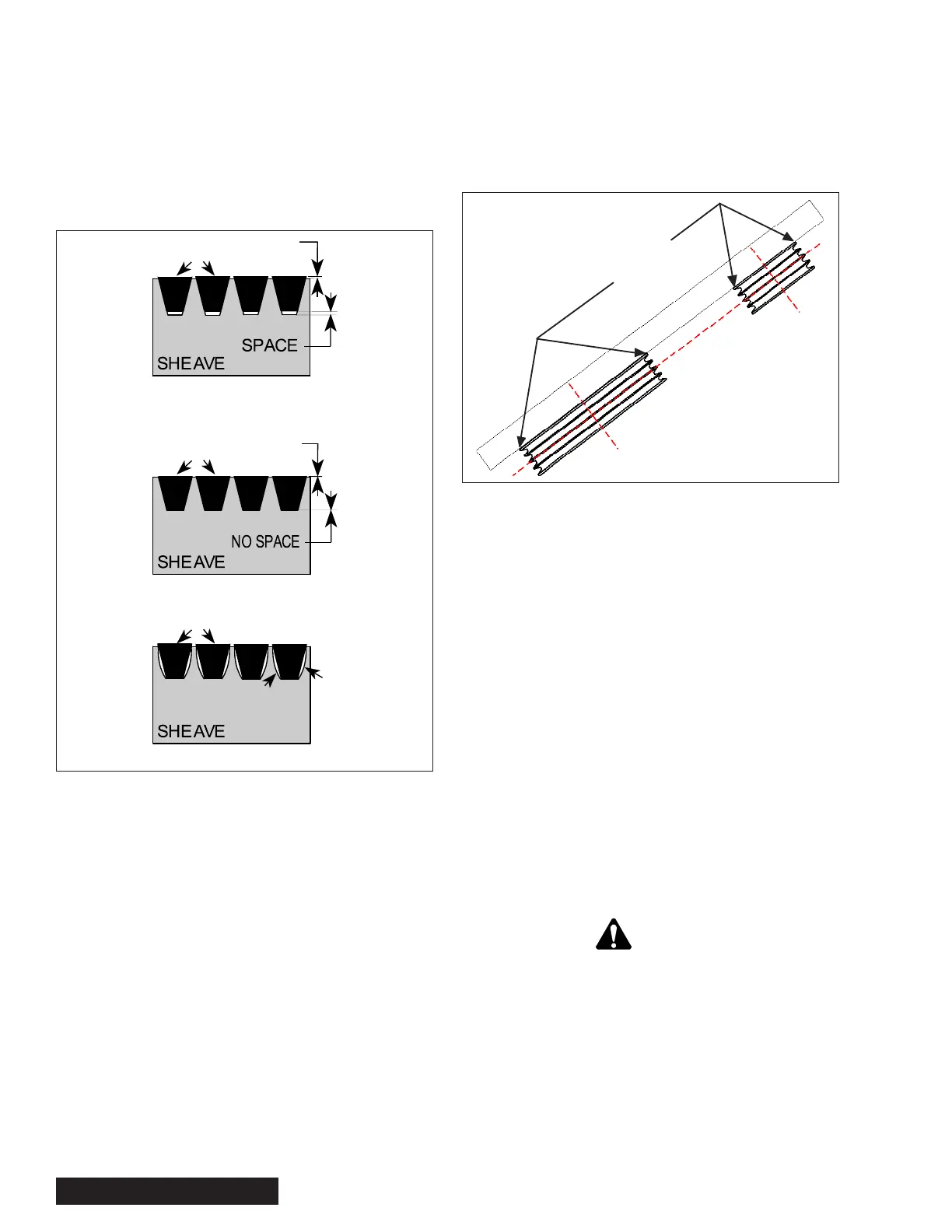 SPACE
SHEAVE

NO SPACE
SHEAVE

SHEAVE