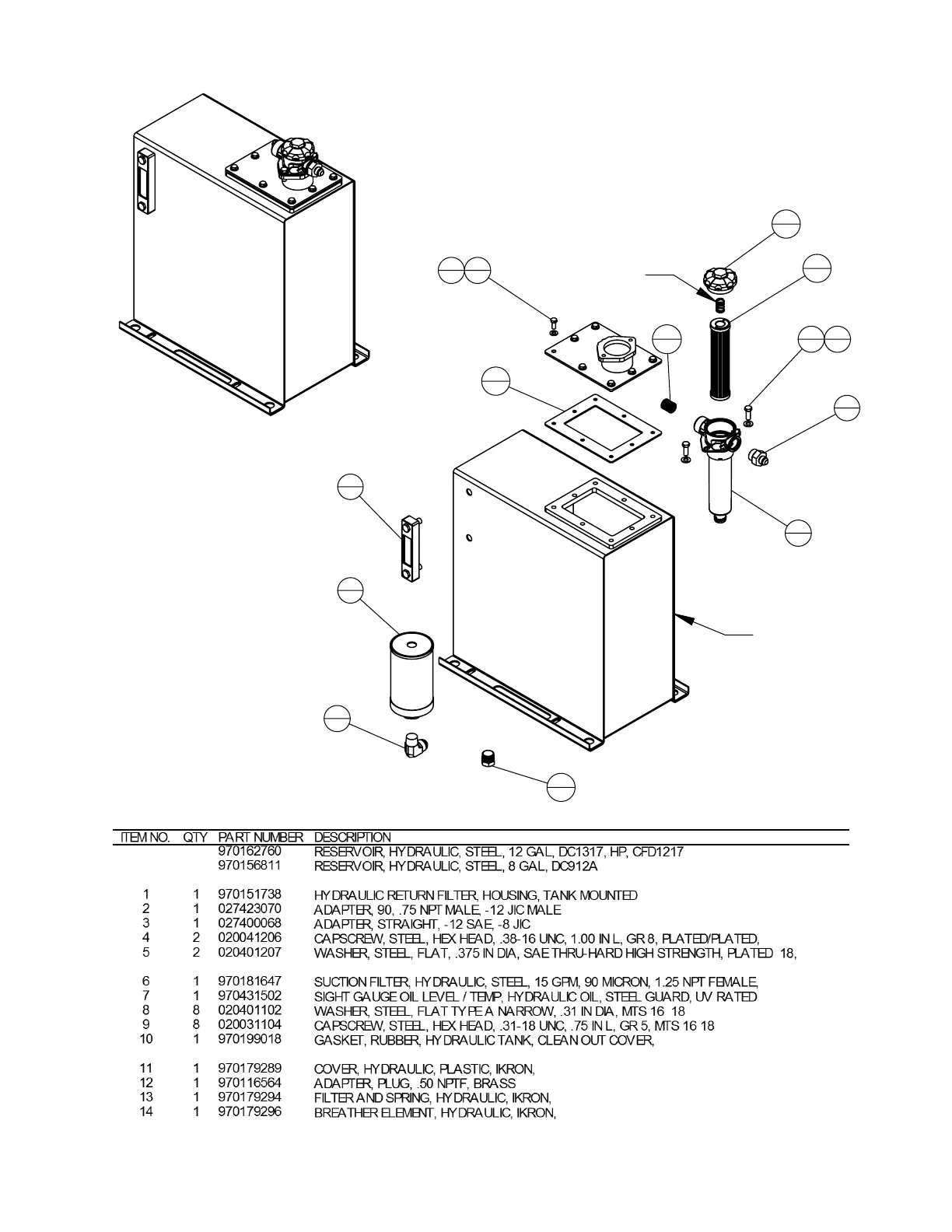 | ITEM NO. | QTY | PART NUMBER | DESCRIPTION |
|---|---|---|---|
| | | 970162760 | RESERVOIR, HYDRAULIC, STEEL, 12 GAL, DC1317, HP, CFD1217 |
| | | 970156811 | RESERVOIR, HYDRAULIC, STEEL, 8 GAL, DC912A |
| 1 | 1 | 970151738 | HYDRAULIC RETURN FILTER, HOUSING, TANK MOUNTED |
| 2 | 1 | 027423070 | ADAPTER, 90, .75 NPT MALE, -12 JIC MALE |
| 3 | 1 | 027400068 | ADAPTER, STRAIGHT, -12 SAE, -8 JIC |
| 4 | 2 | 020041206 | CAPSCREW, STEEL, HEX HEAD, .38-16 UNC, 1.00 IN L, GR 8, PLATED/PLATED, |
| 5 | 2 | 020401207 | WASHER, STEEL, FLAT, .375 IN DIA, SAE THRU-HARD HIGH STRENGTH, PLATED 18, |
| 6 | 1 | 970181647 | SUCTION FILTER, HYDRAULIC, STEEL, 15 GPM, 90 MICRON, 1.25 NPT FEMALE, |
| 7 | 1 | 970431502 | SIGHT GAUGE OIL LEVEL / TEMP, HYDRAULIC OIL, STEEL GUARD, UV RATED |
| 8 | 8 | 020401102 | WASHER, STEEL, FLAT TYPE A NARROW, .31 IN DIA, MTS 16 18 |
| 9 | 8 | 020031104 | CAPSCREW, STEEL, HEX HEAD, .31-18 UNC, .75 IN L, GR 5, MTS 16 18 |
| 10 | 1 | 970199018 | GASKET, RUBBER, HYDRAULIC TANK, CLEAN OUT COVER, |
| 11 | 1 | 970179289 | COVER, HYDRAULIC, PLASTIC, IKRON, |
| 12 | 1 | 970116564 | ADAPTER, PLUG, .50 NPTF, BRASS |
| 13 | 1 | 970179294 | FILTER AND SPRING, HYDRAULIC, IKRON, |
| 14 | 1 | 970179296 | BREATHER ELEMENT, HYDRAULIC, IKRON, |