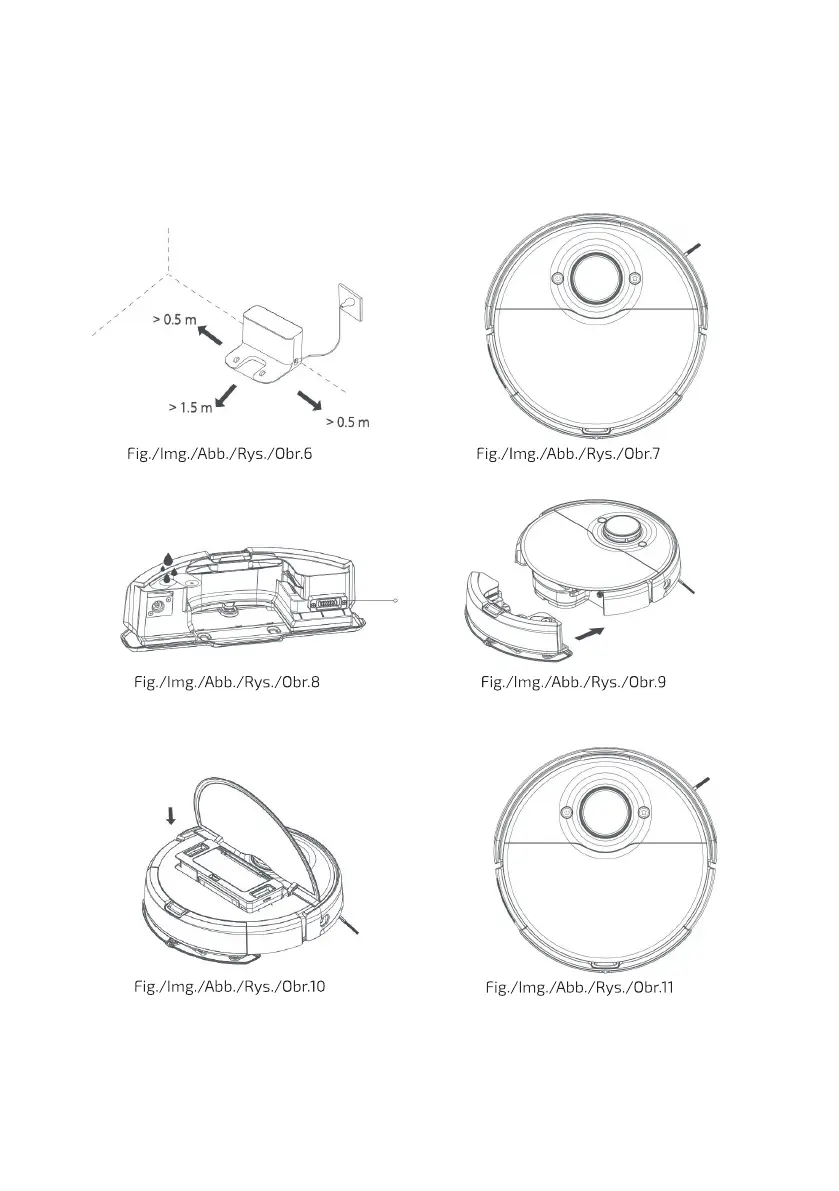 > 0.5 m

> 1.5 m

> 0.5 m

Fig./Img./Abb./Rys./Obr.6

Fig./Img./Abb./Rys./Obr.7

Fig./Img./Abb./Rys./Obr.8

Fig./Img./Abb./Rys./Obr.9

Fig./Img./Abb./Rys./Obr.10

Fig./Img./Abb./Rys./Obr.11