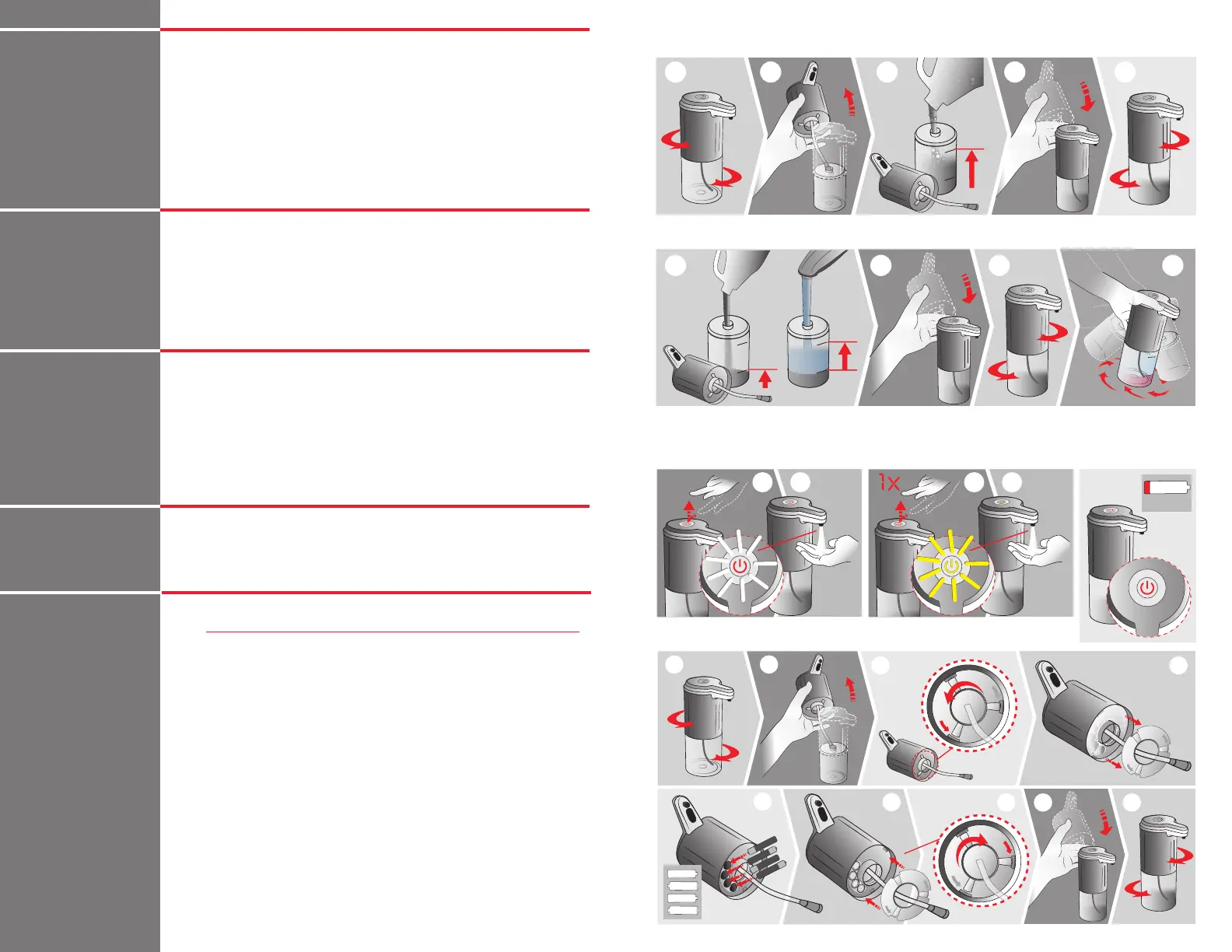 1x