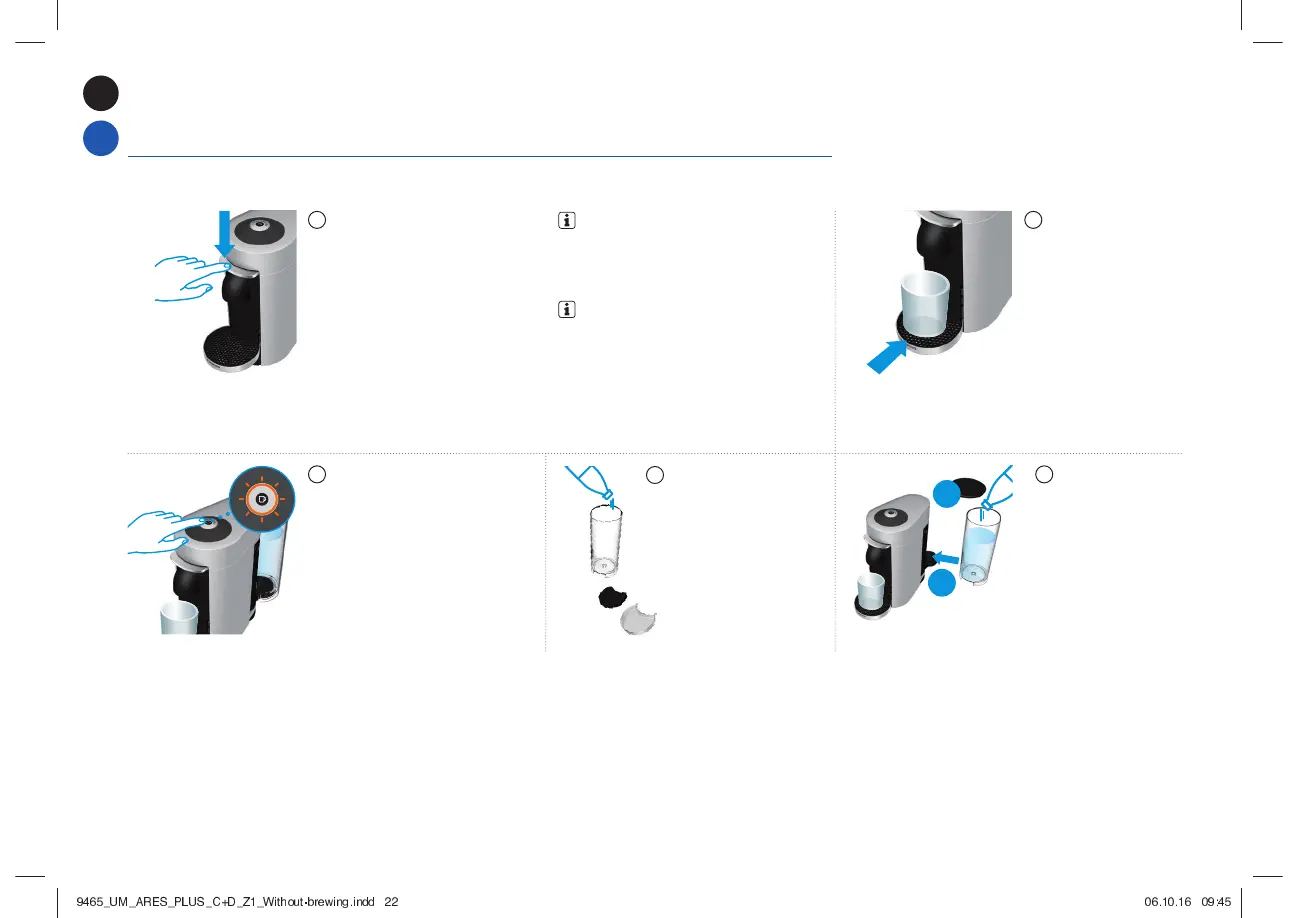 9465_UM_ARES_PLUS_C+D_Z1_Without-brewing.indd 22

06.10.16 09:45