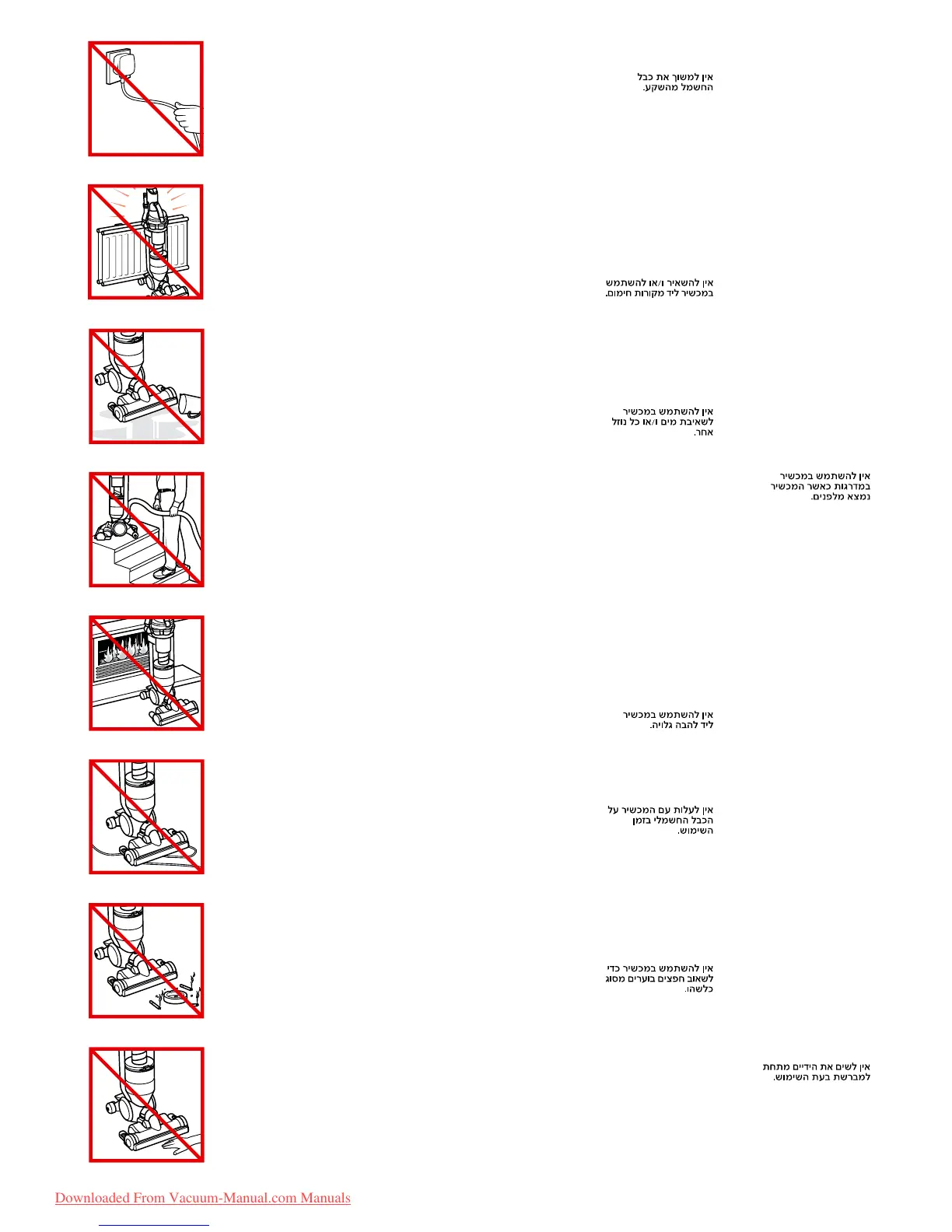 אין למשוך את כבל החשמל מהשקע.

אין להשאיר ו/או להשתמש במכשיר ליד מקורות חימום.

אין להשתמש במכשיר לשאיבת מים ו/או כל נוזל אחר.

אין להשתמש במכשיר במדרגות כאשר המכשיר נמצא מלפנים.

אין להשתמש במכשיר ליד להבה גלויה.

אין לעלות עם המכשיר על הכבל החשמלי בזמן השימוש.

אין להשתמש במכשיר כדי לשאוב חפצים בוערים מסוג כלשהו.

אין לשים את הידיים מתחת למברשת בעת השימוש.

Downloaded From Vacuum-Manual.com Manuals