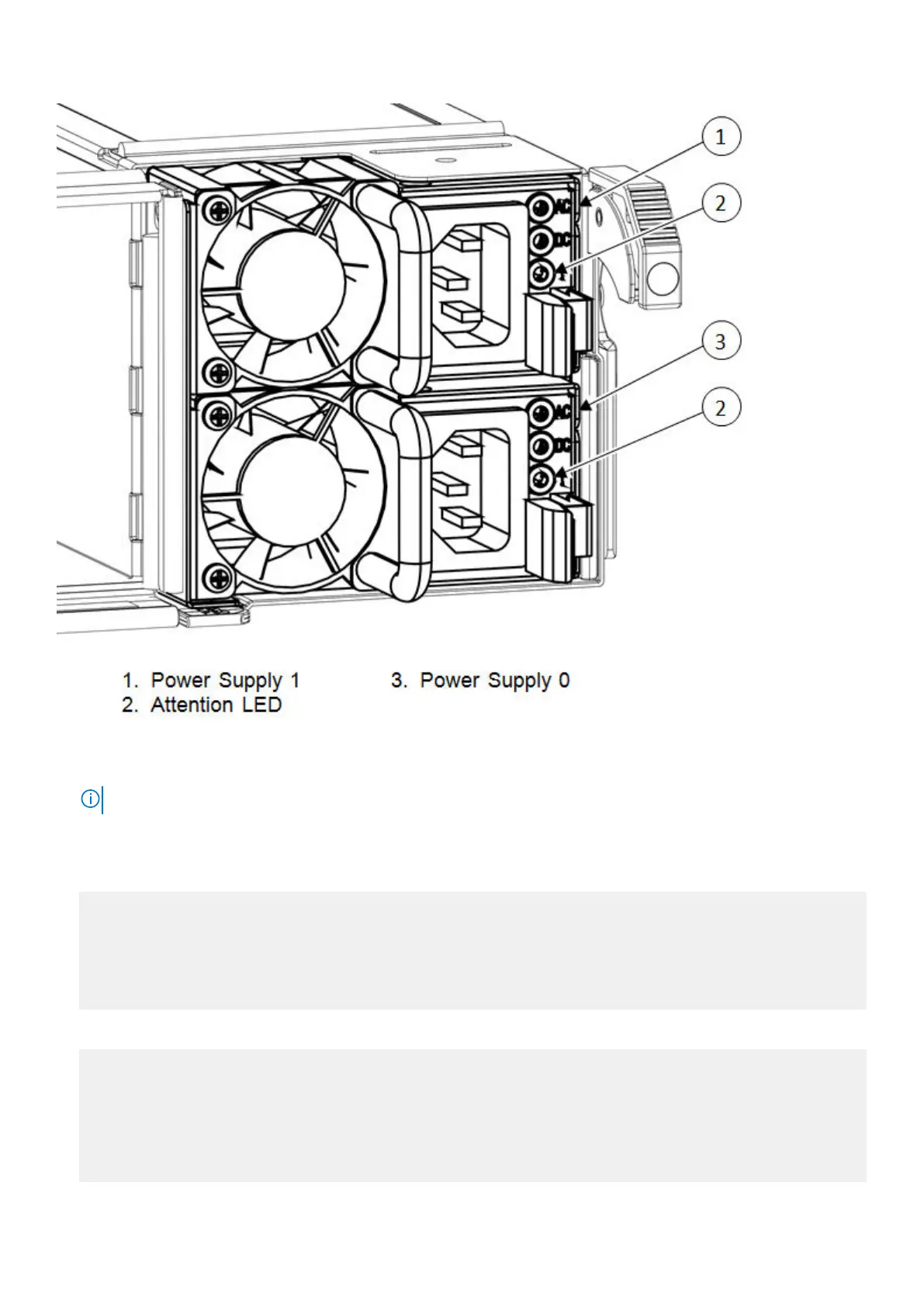 1

2

3

2

AC

DC

AC

DC

1. Power Supply 1
2. Attention LED

3. Power Supply 0