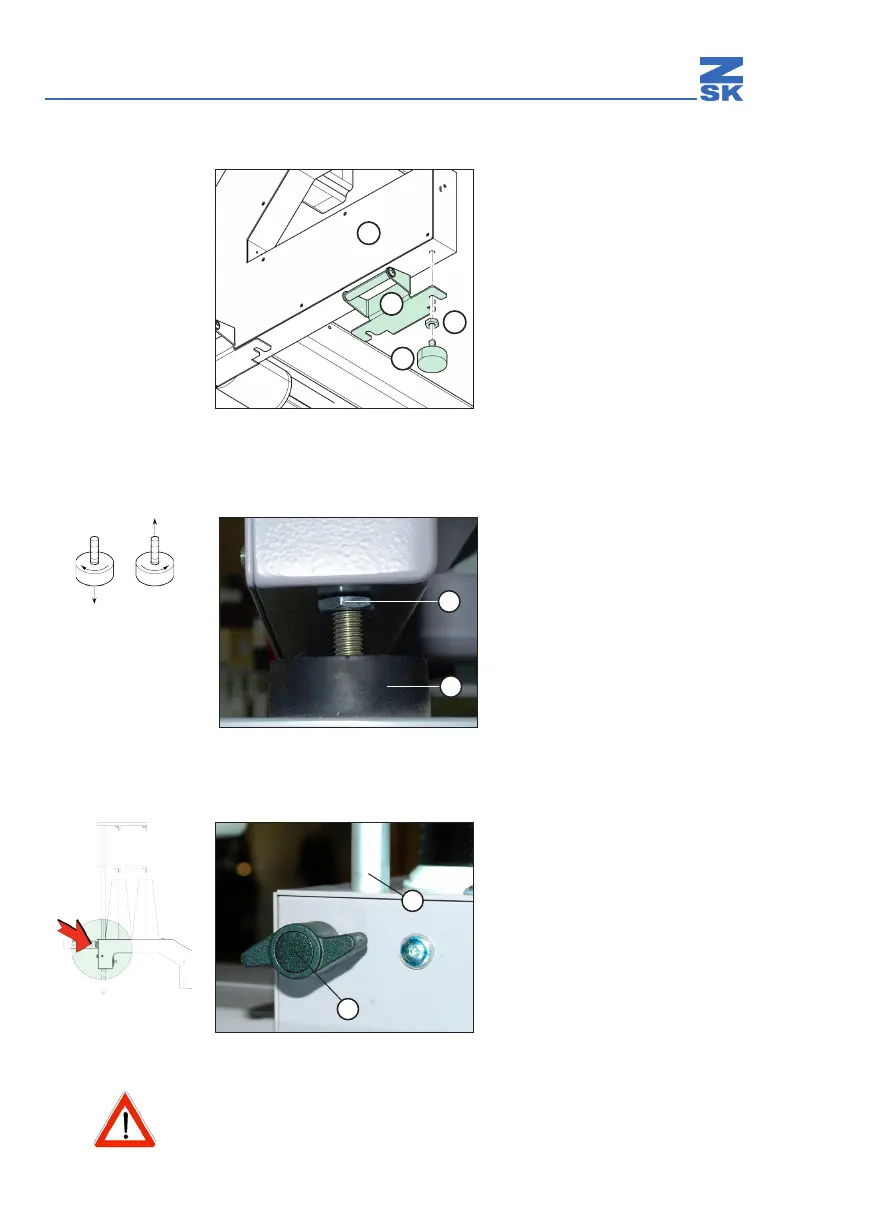 Z
SK