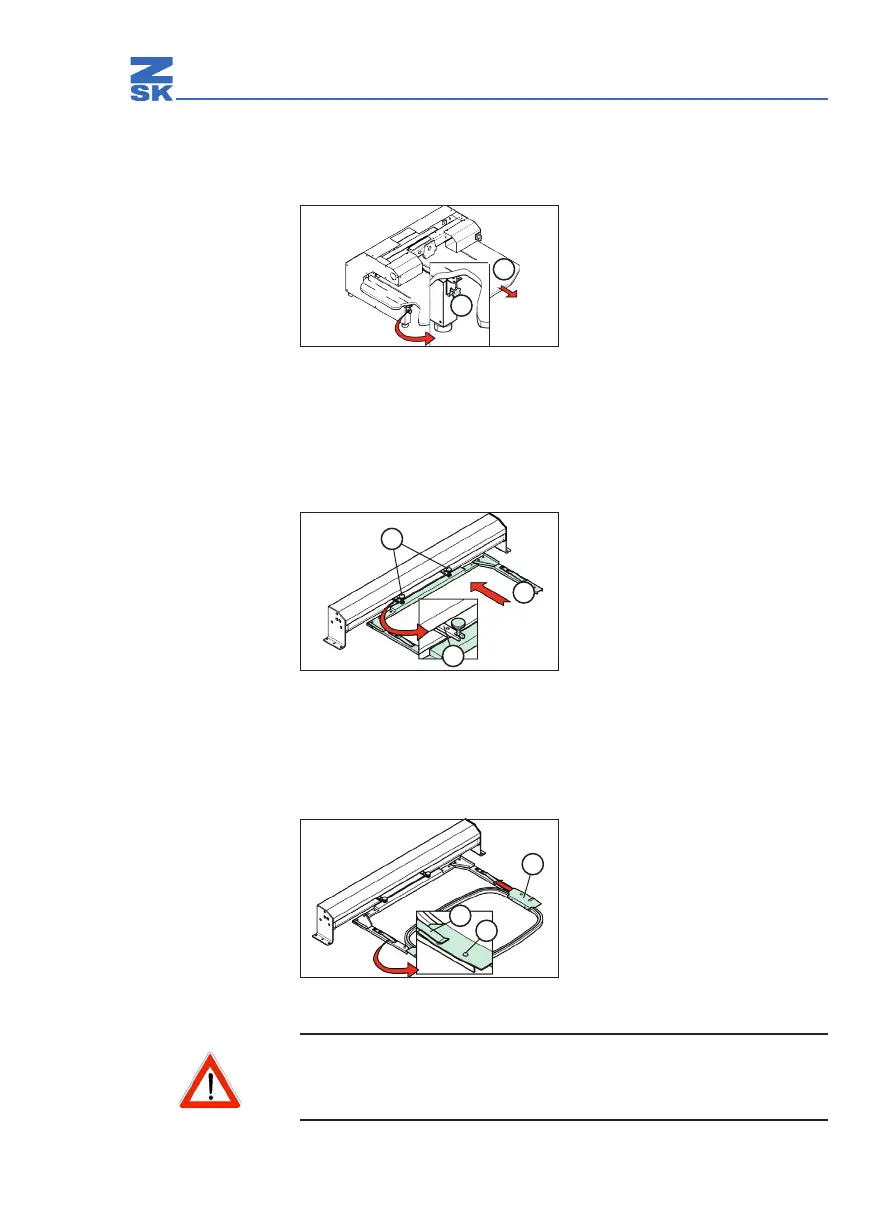 Z
SK