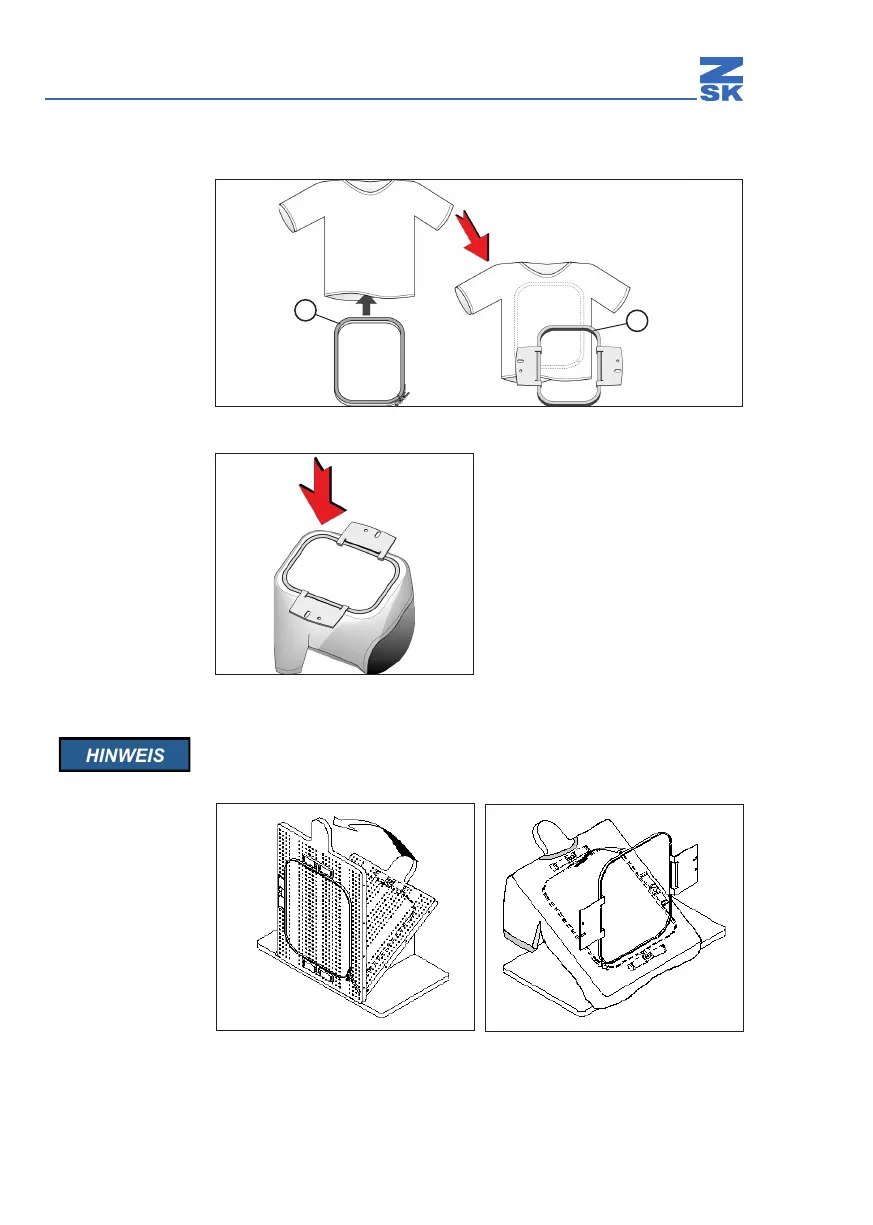 ZSK

HINWEIS